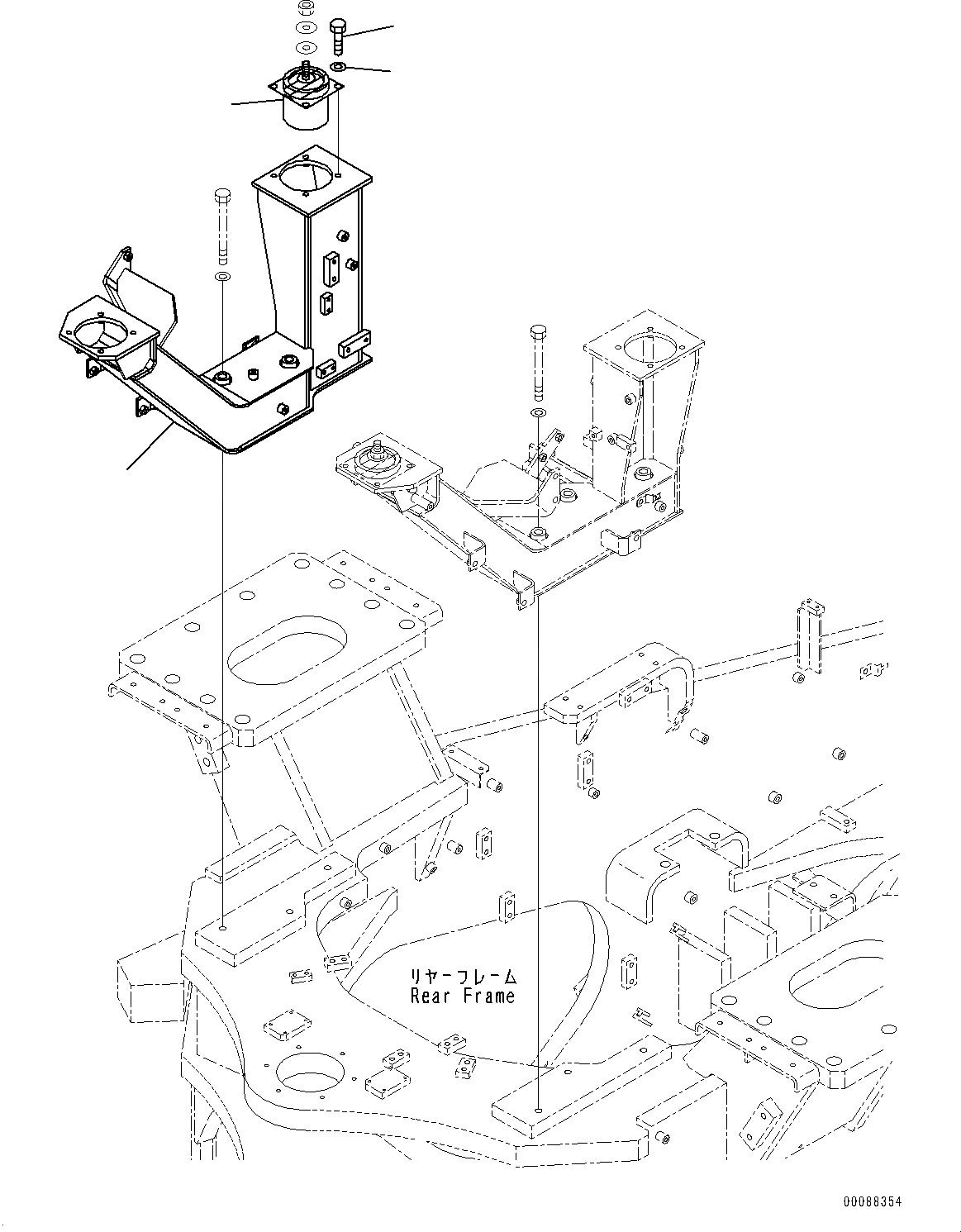 リヤーフレーム
Rear Frame

00088354