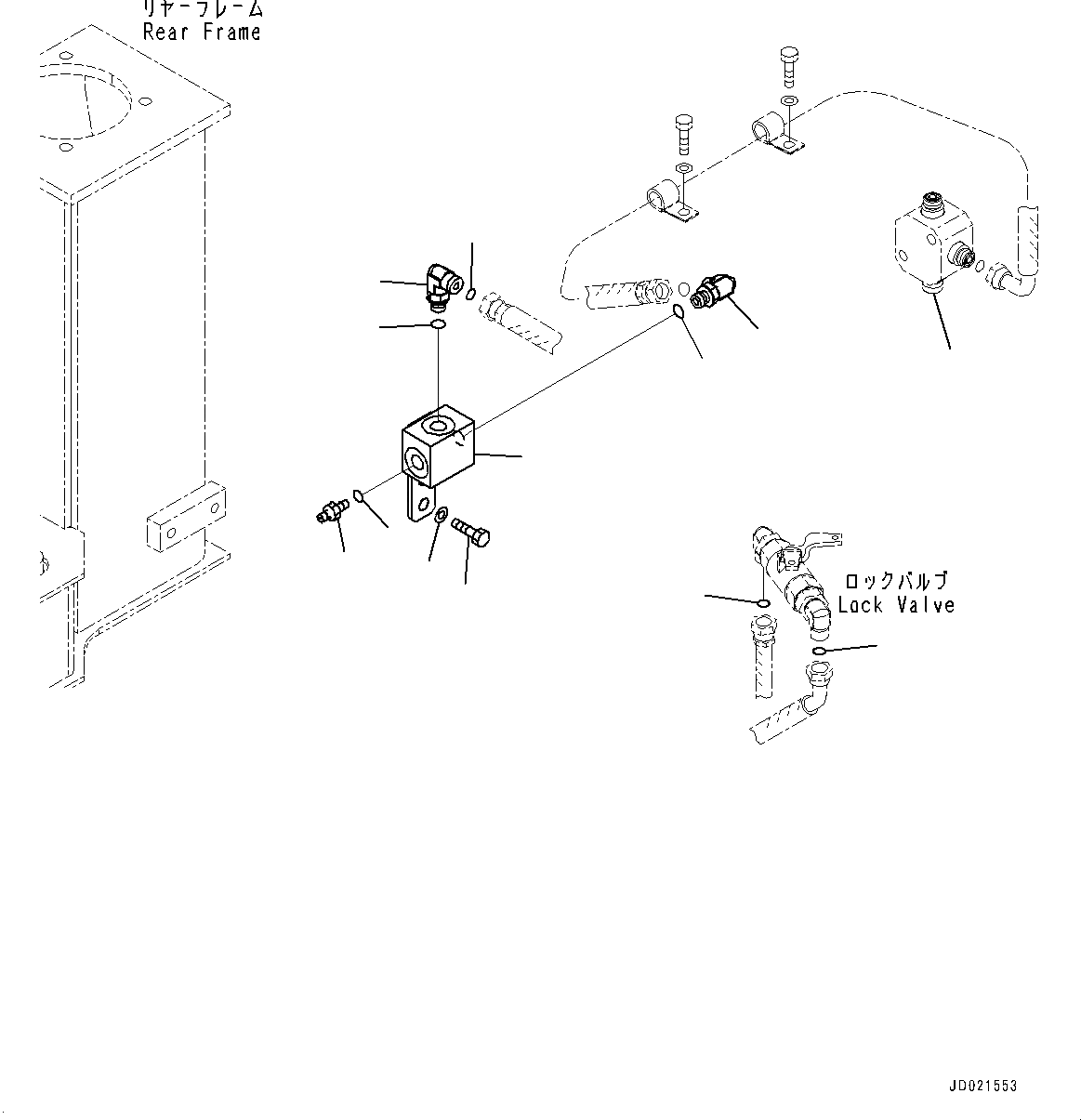 リヤーフレーム
Rear Frame

ロックバルブ
Lock Valve

JD021553