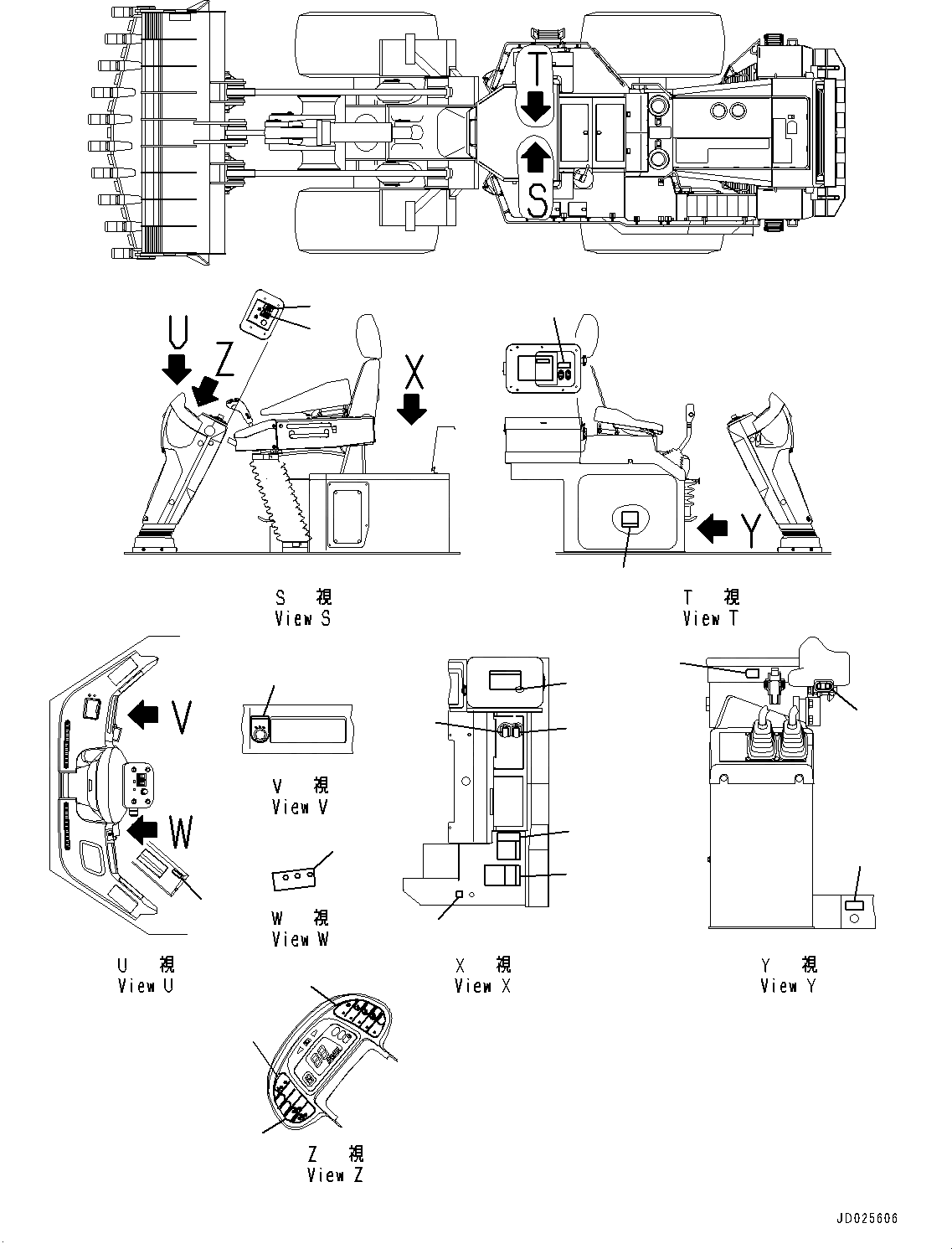 T
S
U
Z
X
Y

S 視
View S

T 視
View T

V
W

V 視
View V

W 視
View W

U 視
View U

X 視
View X

Y 視
View Y

Z 視
View Z

JD025606