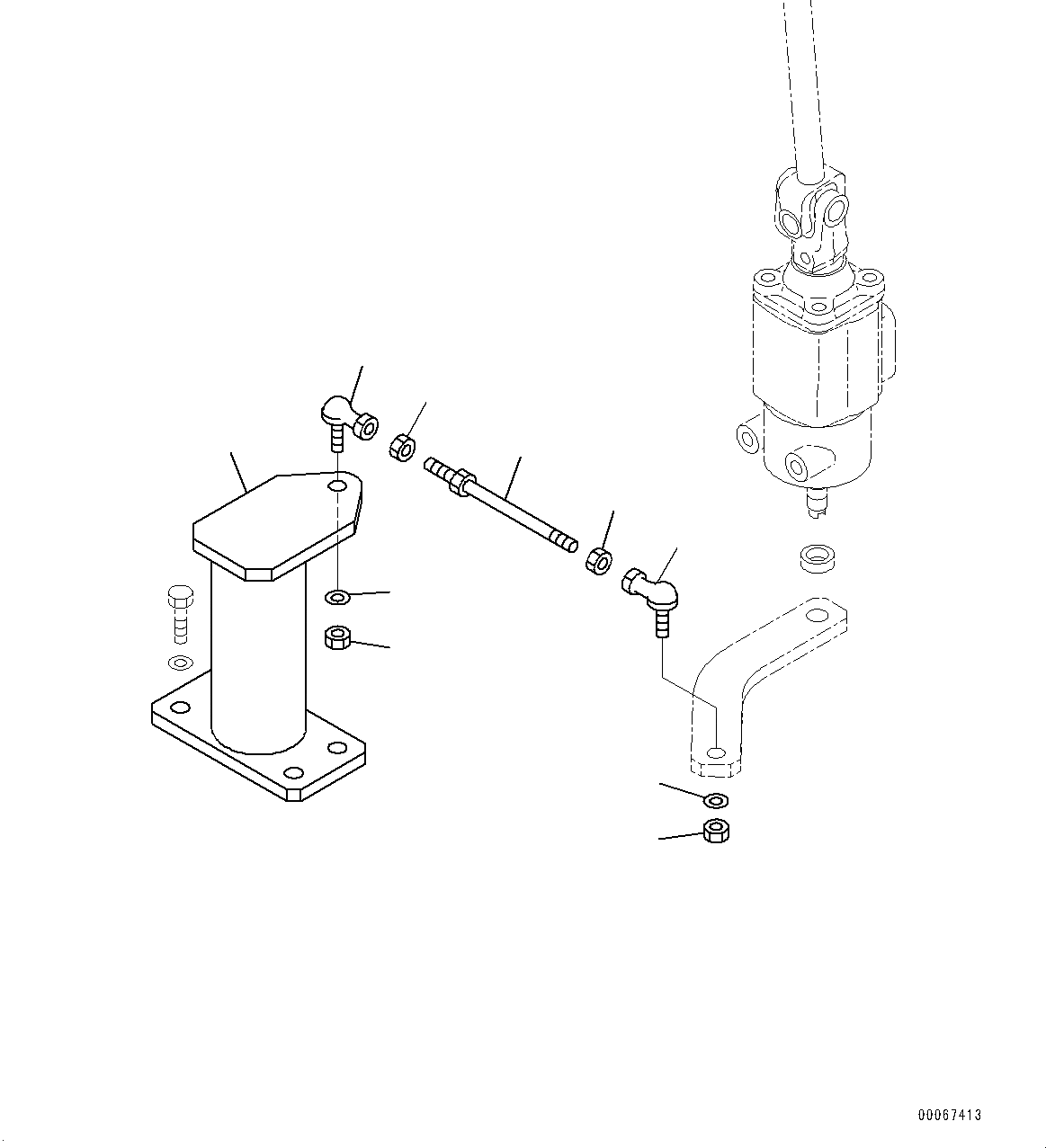 00067413