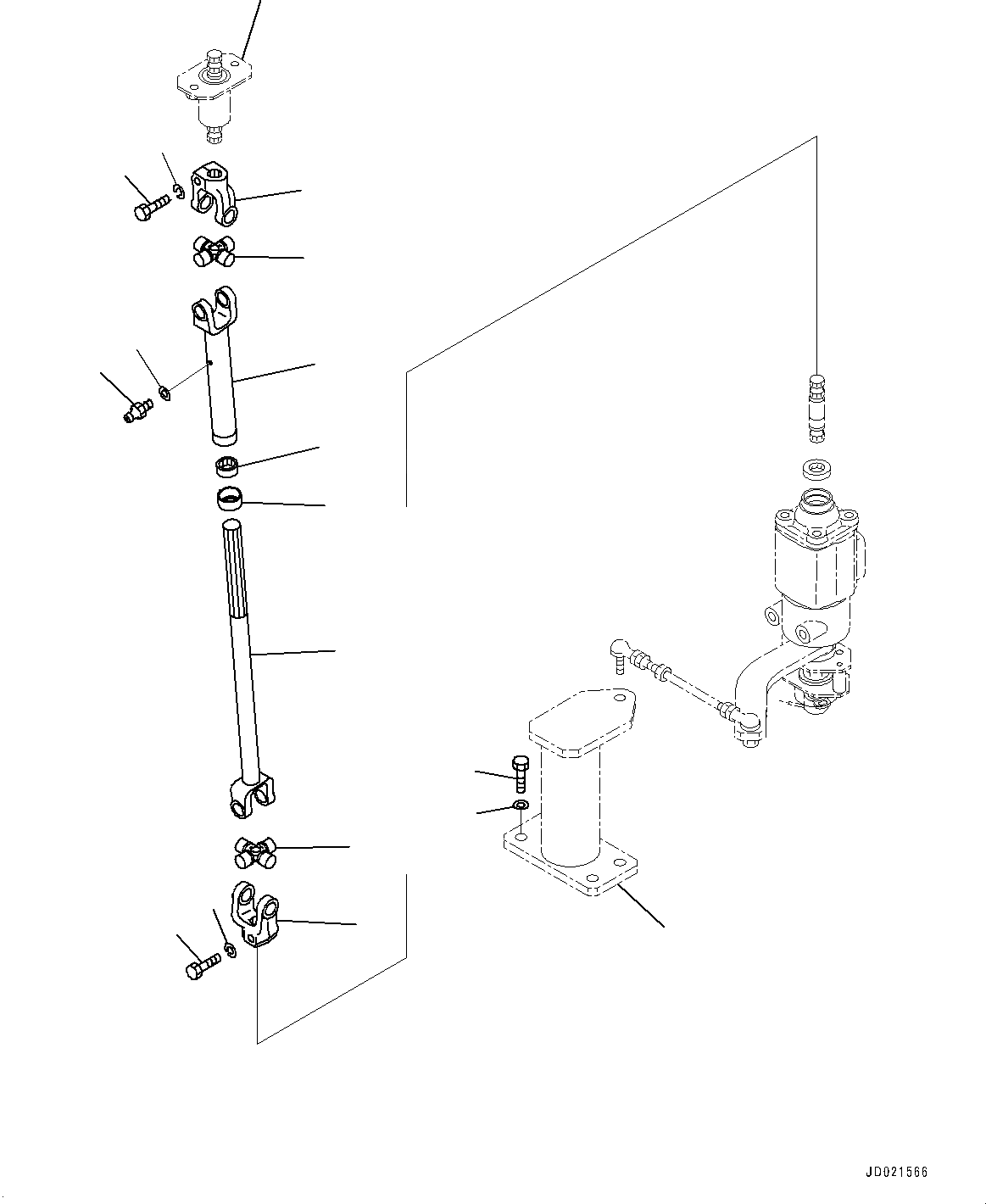 JD021566