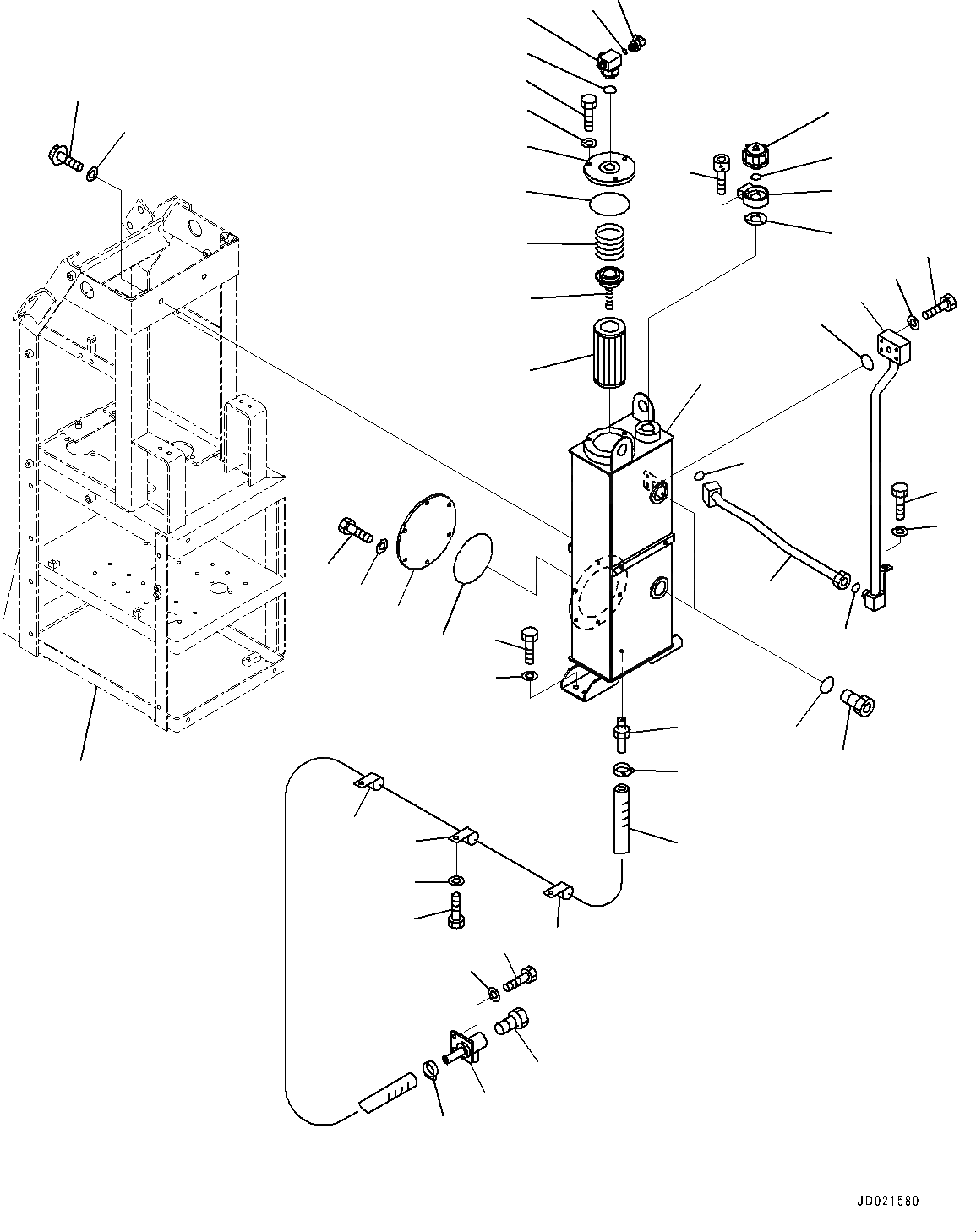 JD021580