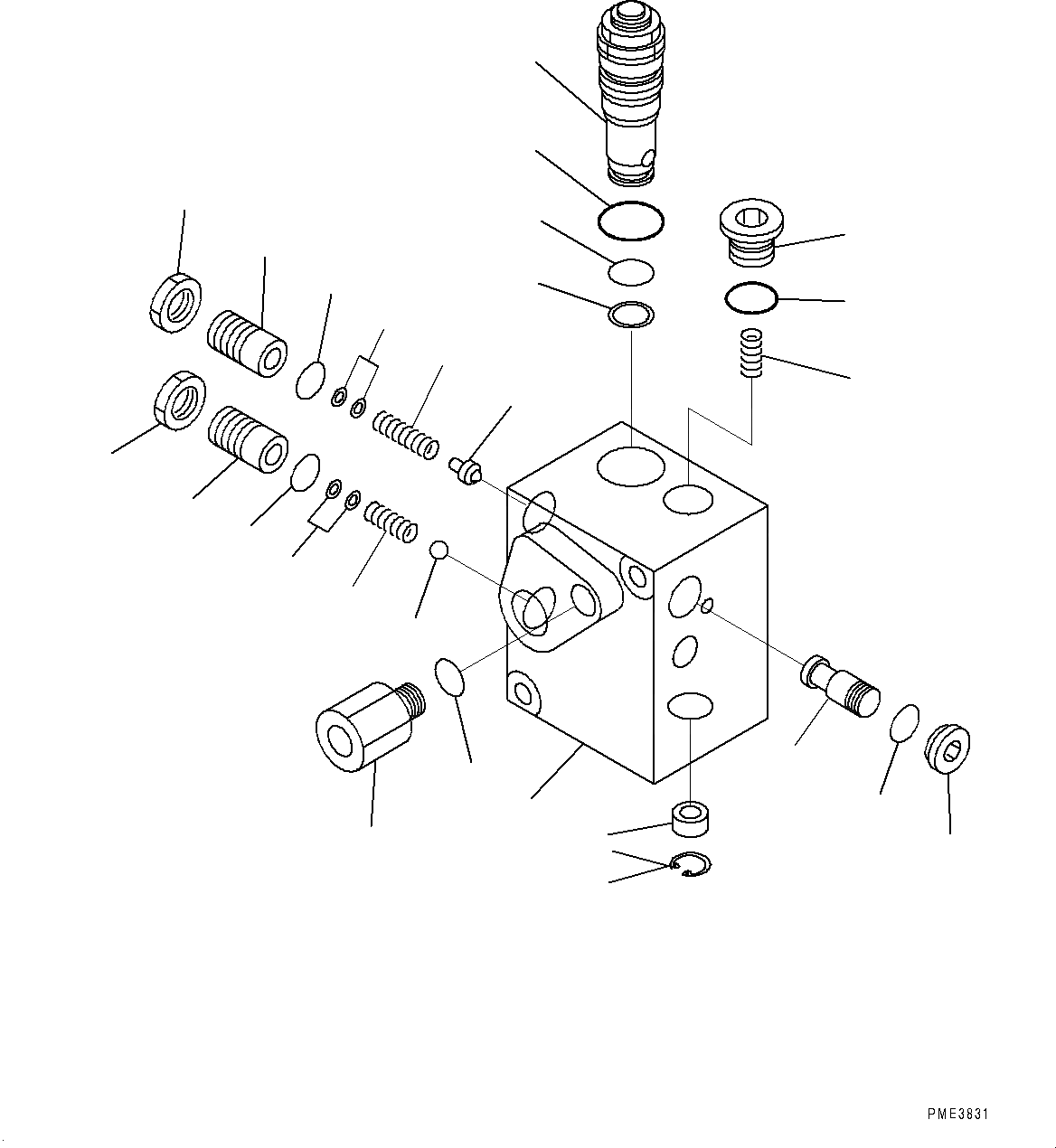 PME3831