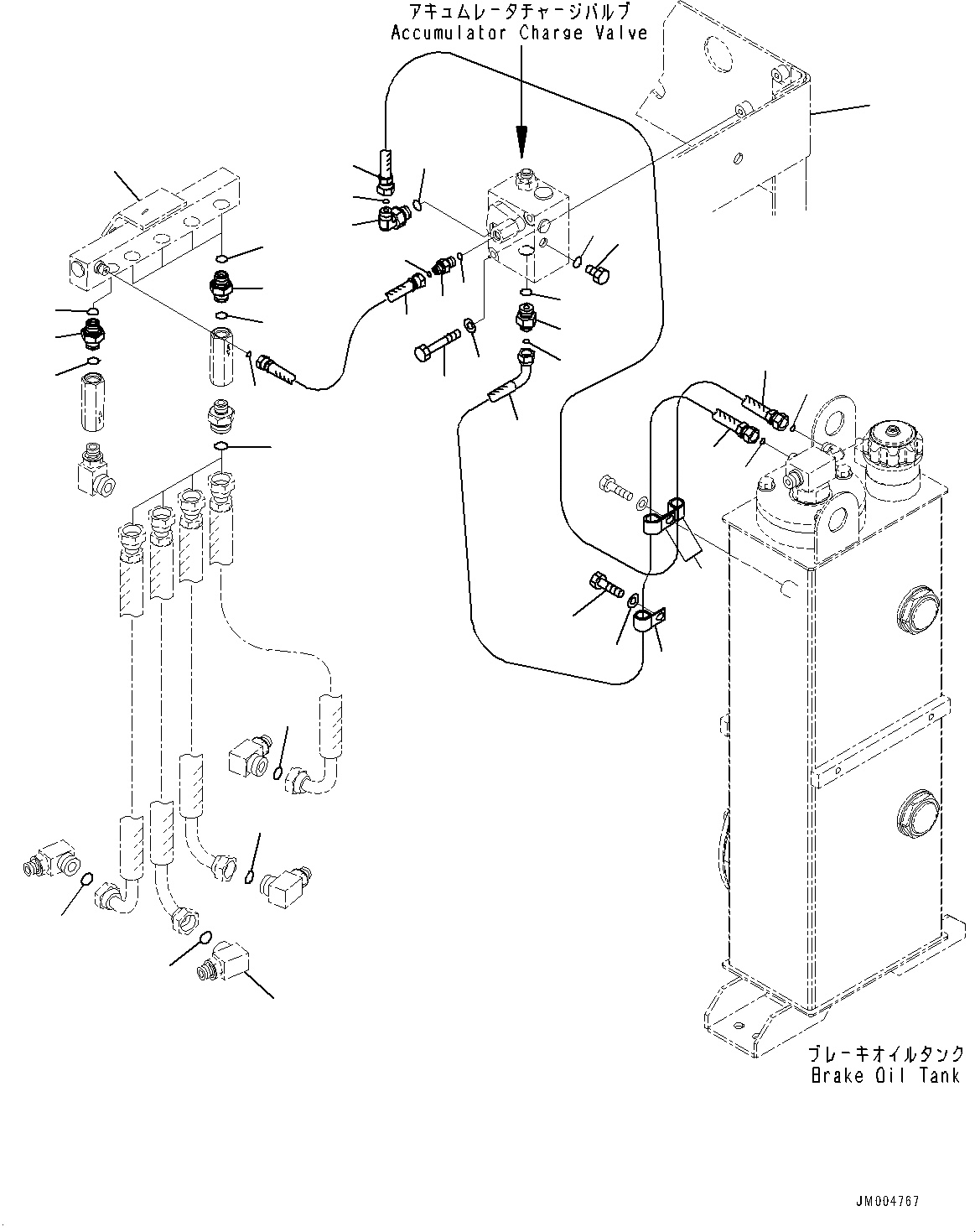 アキュムレータチャージバルブ
Accumulator Charge Valve

ブレーキオイルタンク
Brake Oil Tank

JM004767