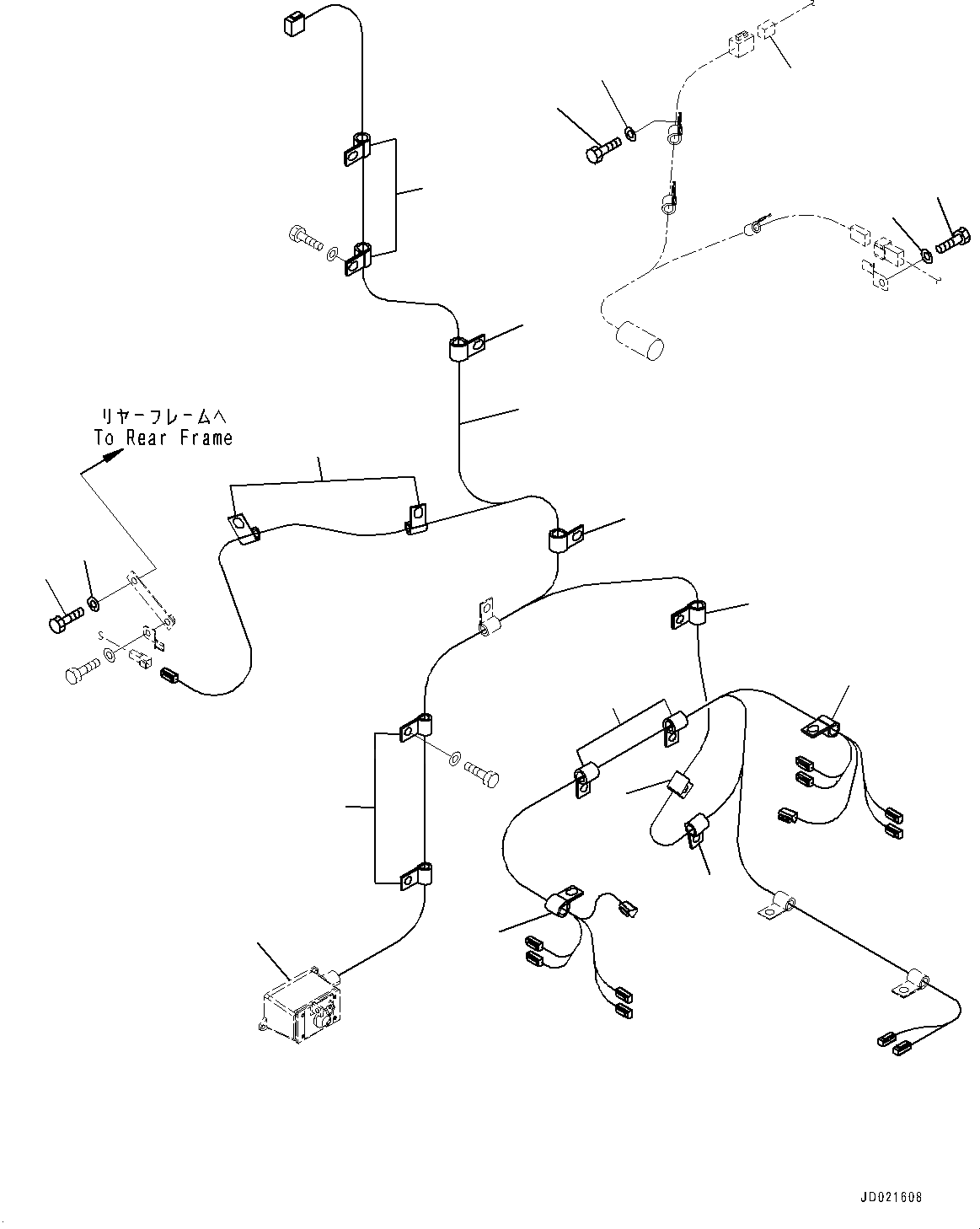 リヤーフレームへ
To Rear Frame

JD021608