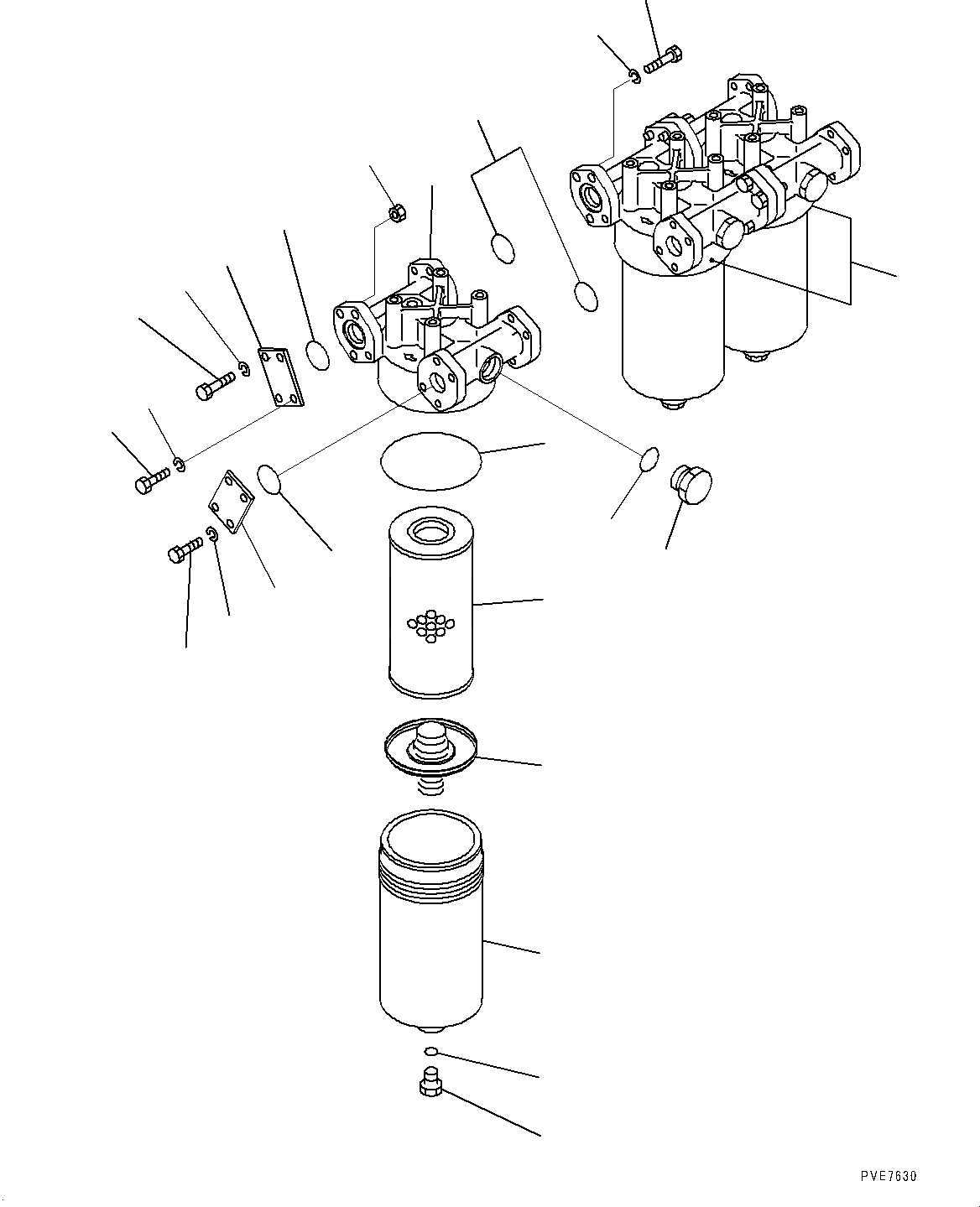 PVE7630