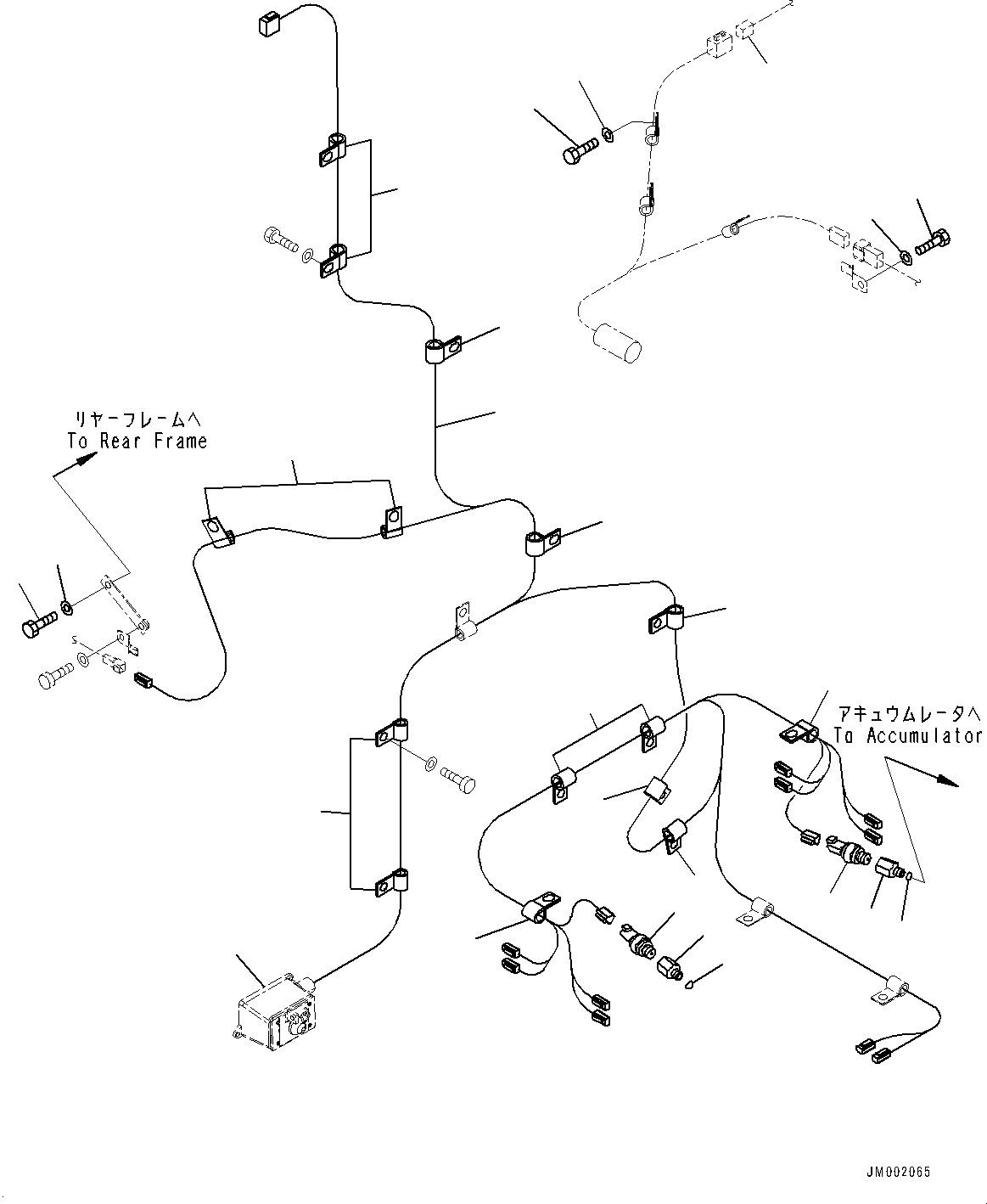 リヤーフレームへ
To Rear Frame

S

アキュウムレータへ
To Accumulator

JM002065