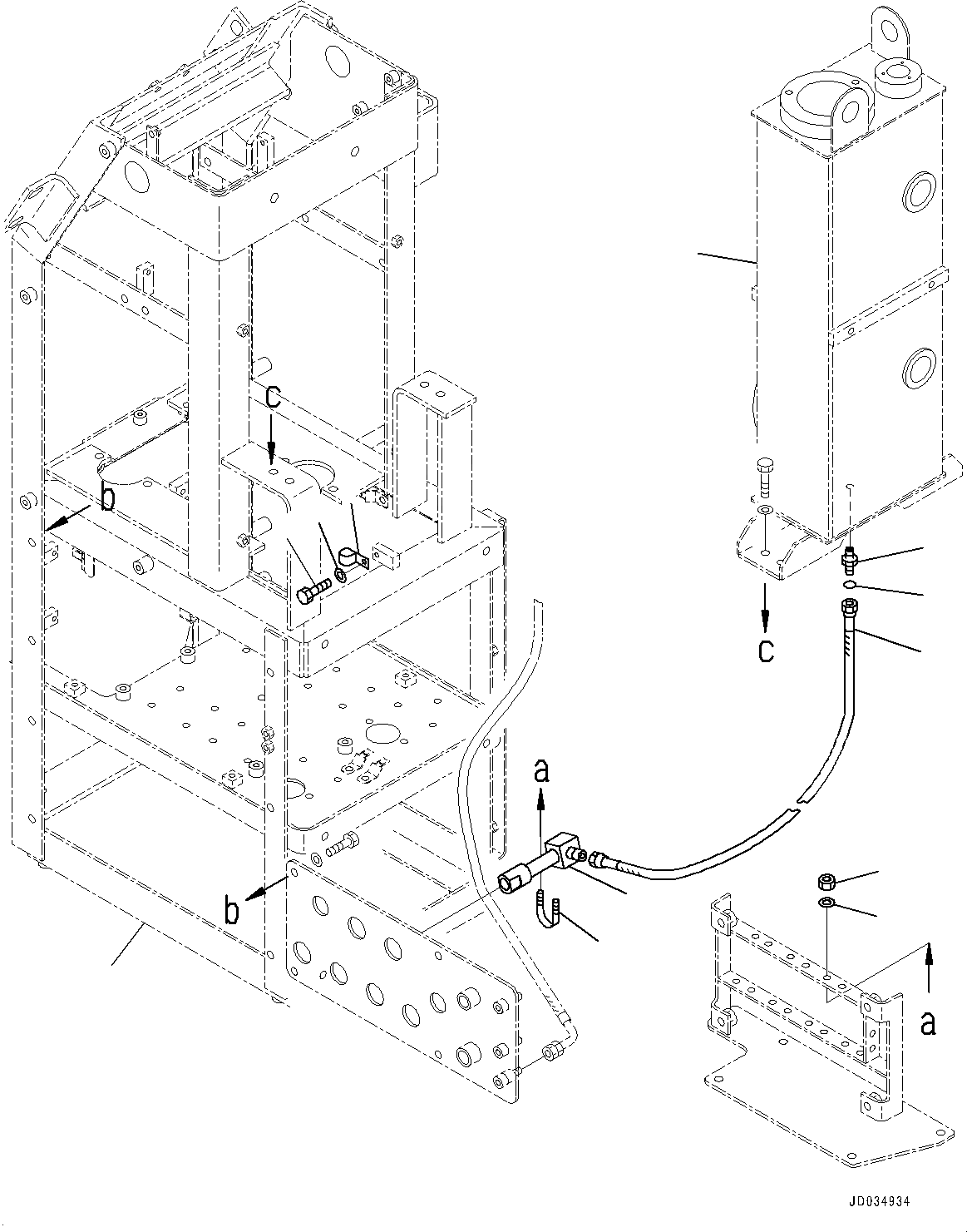 c

b

c

a

b

a

JD034934