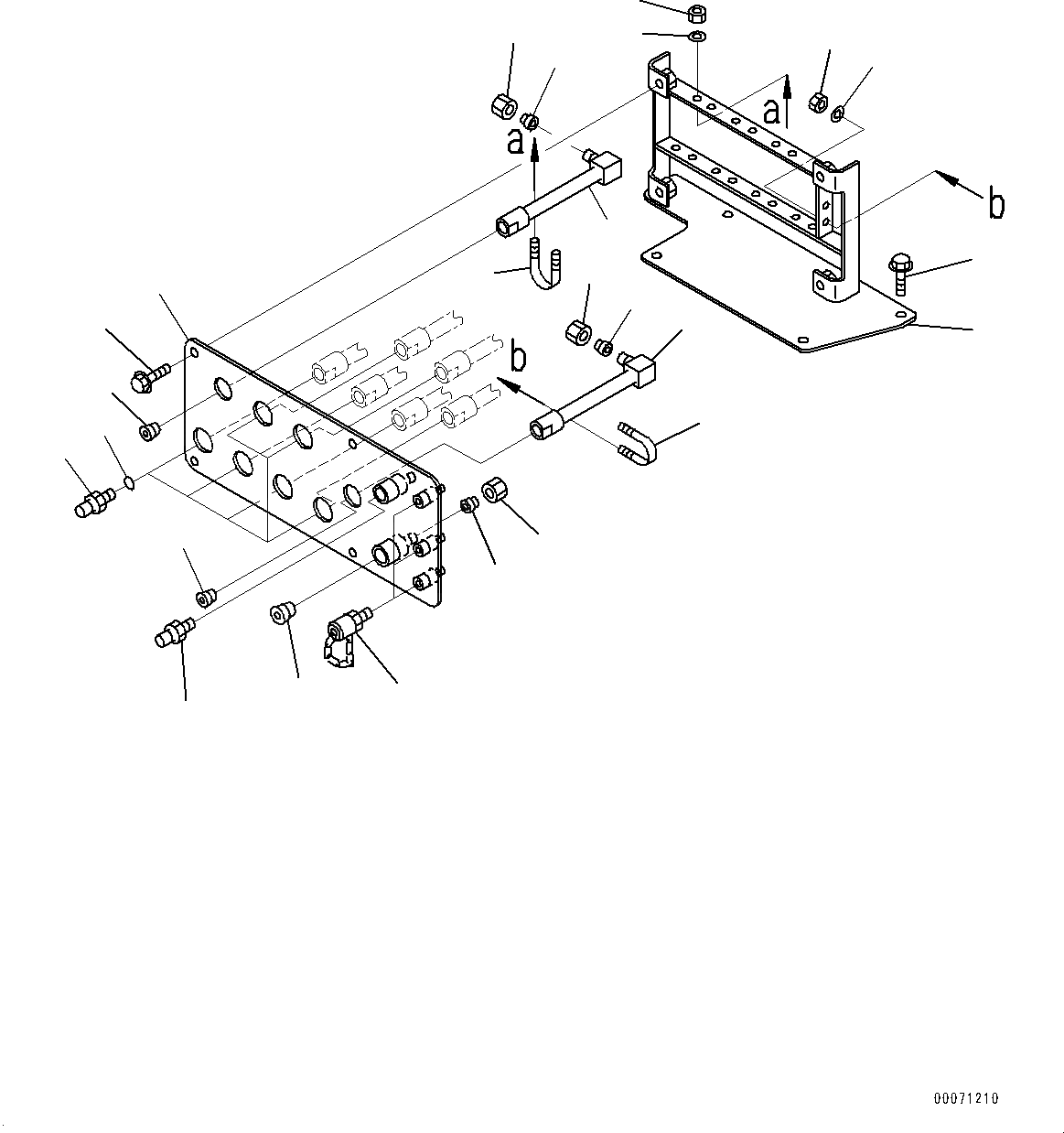 a
a
b
b
00071210