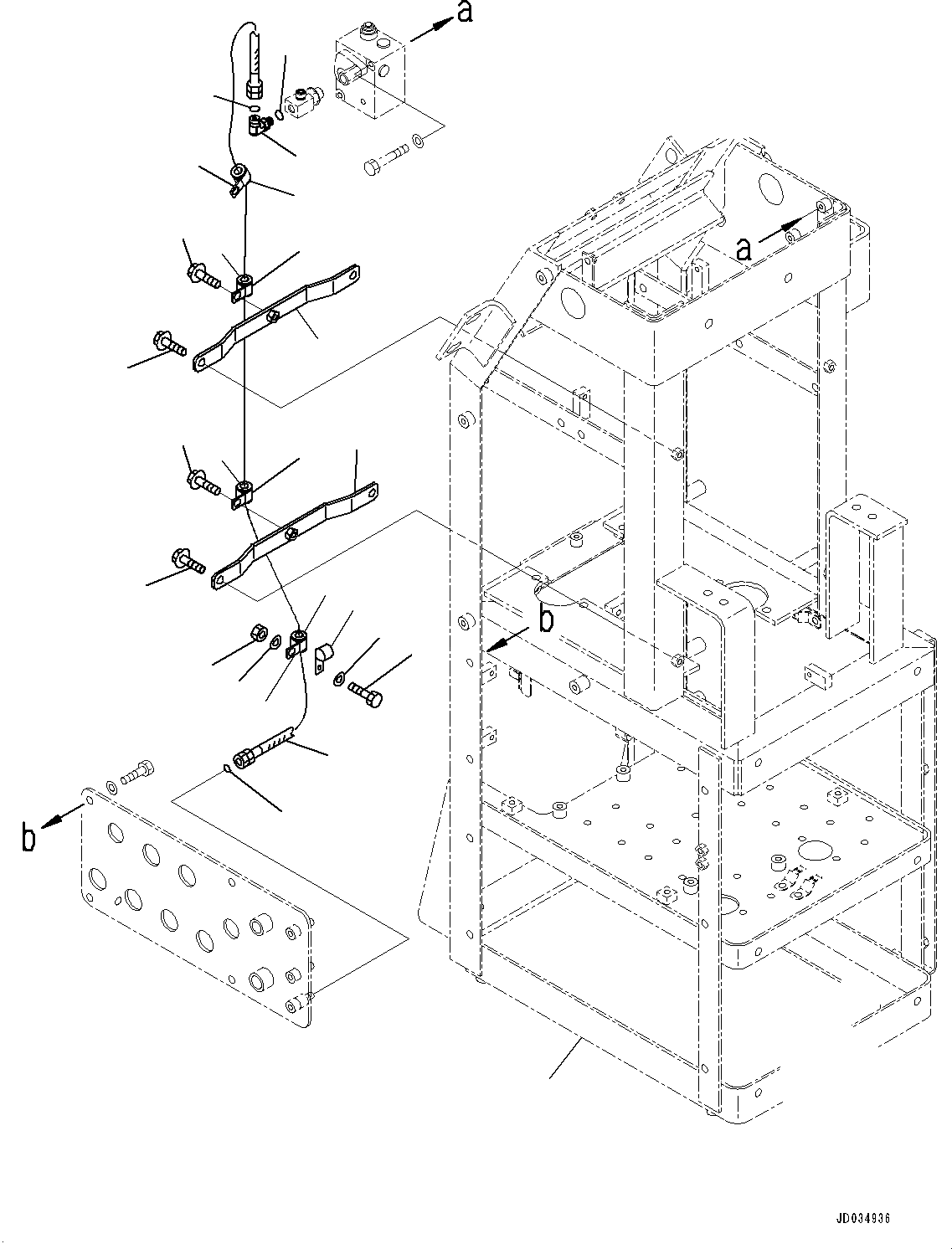 a
a
b
b
JD034936