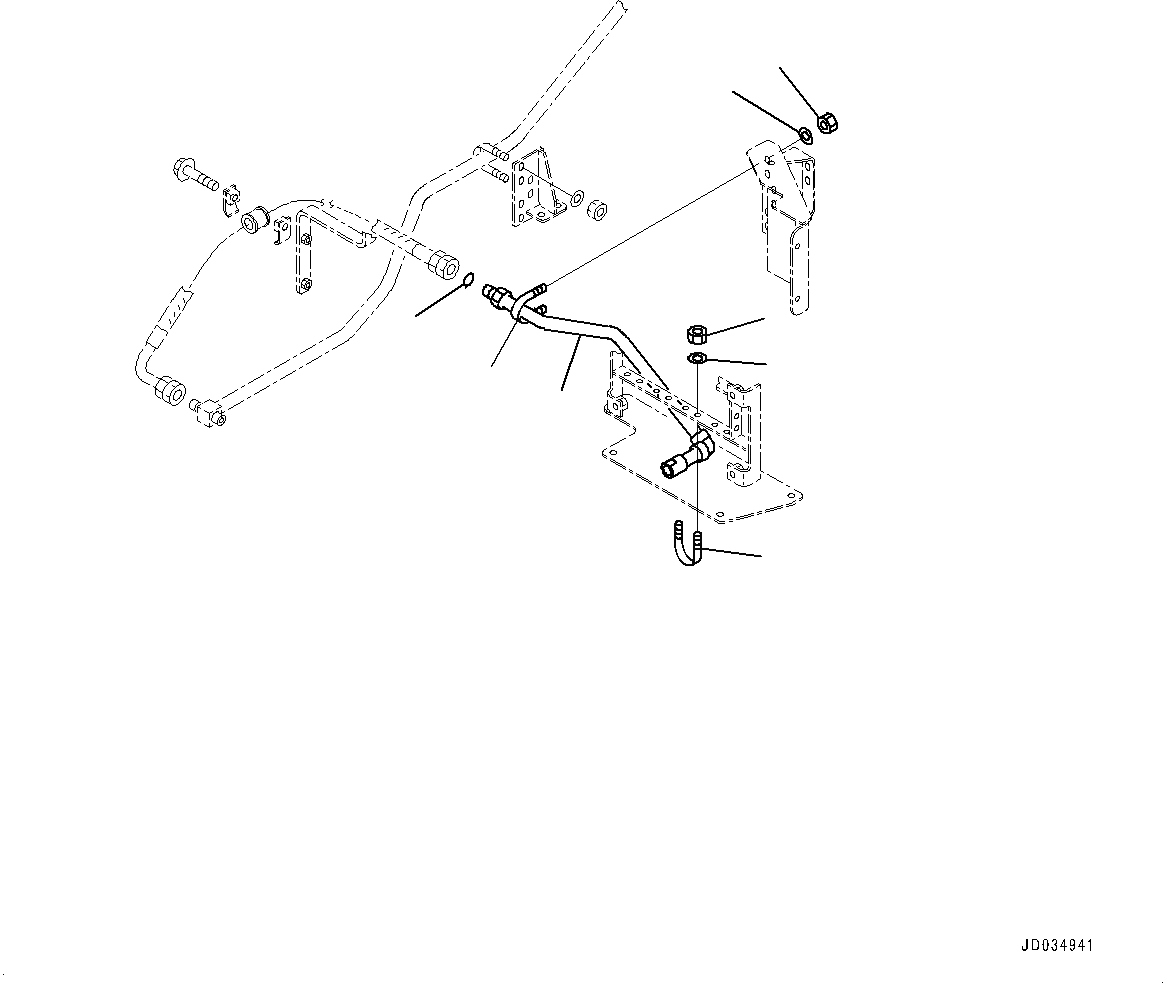 JD034941