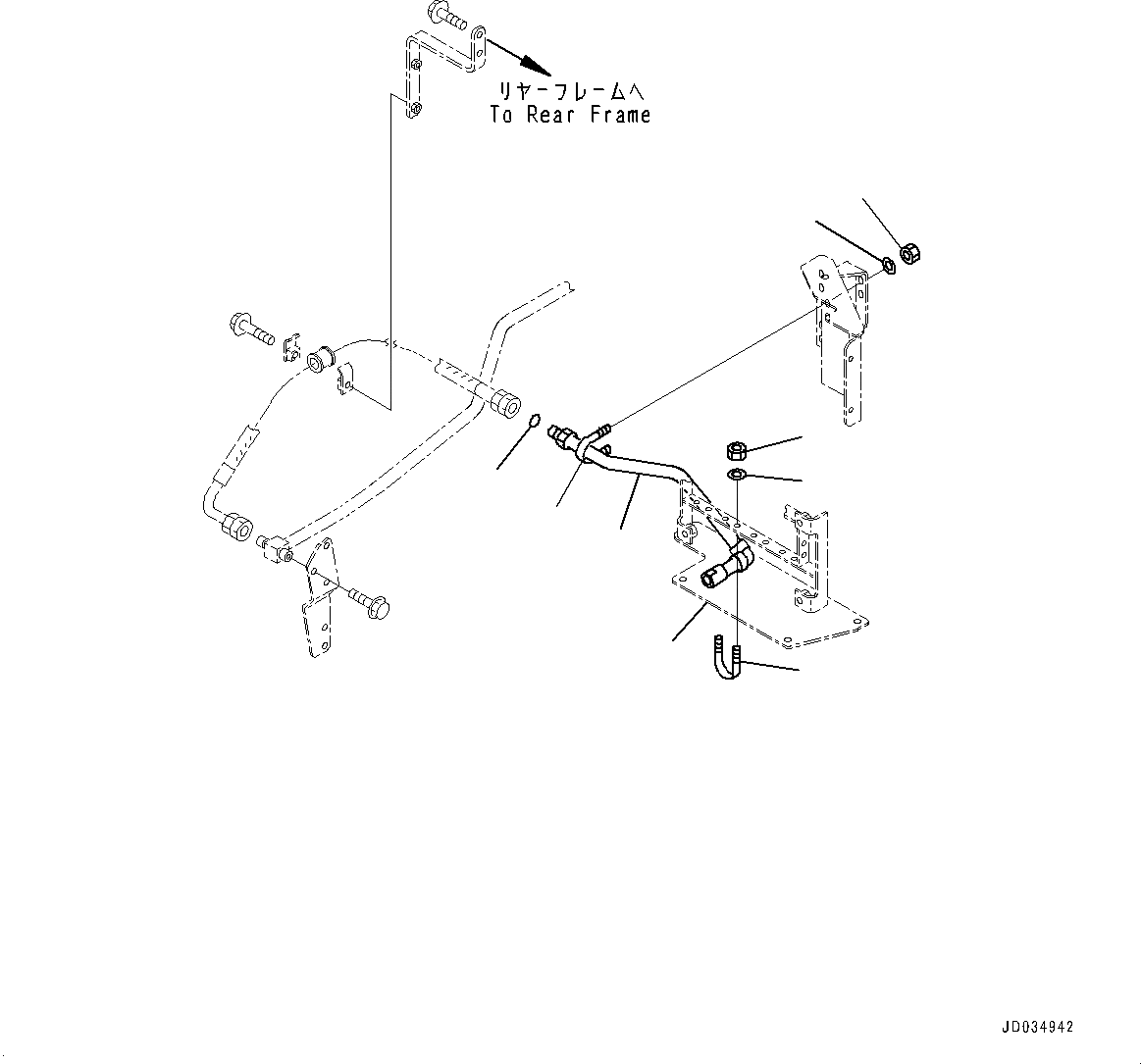 リヤーフレームへ
To Rear Frame

JD034942