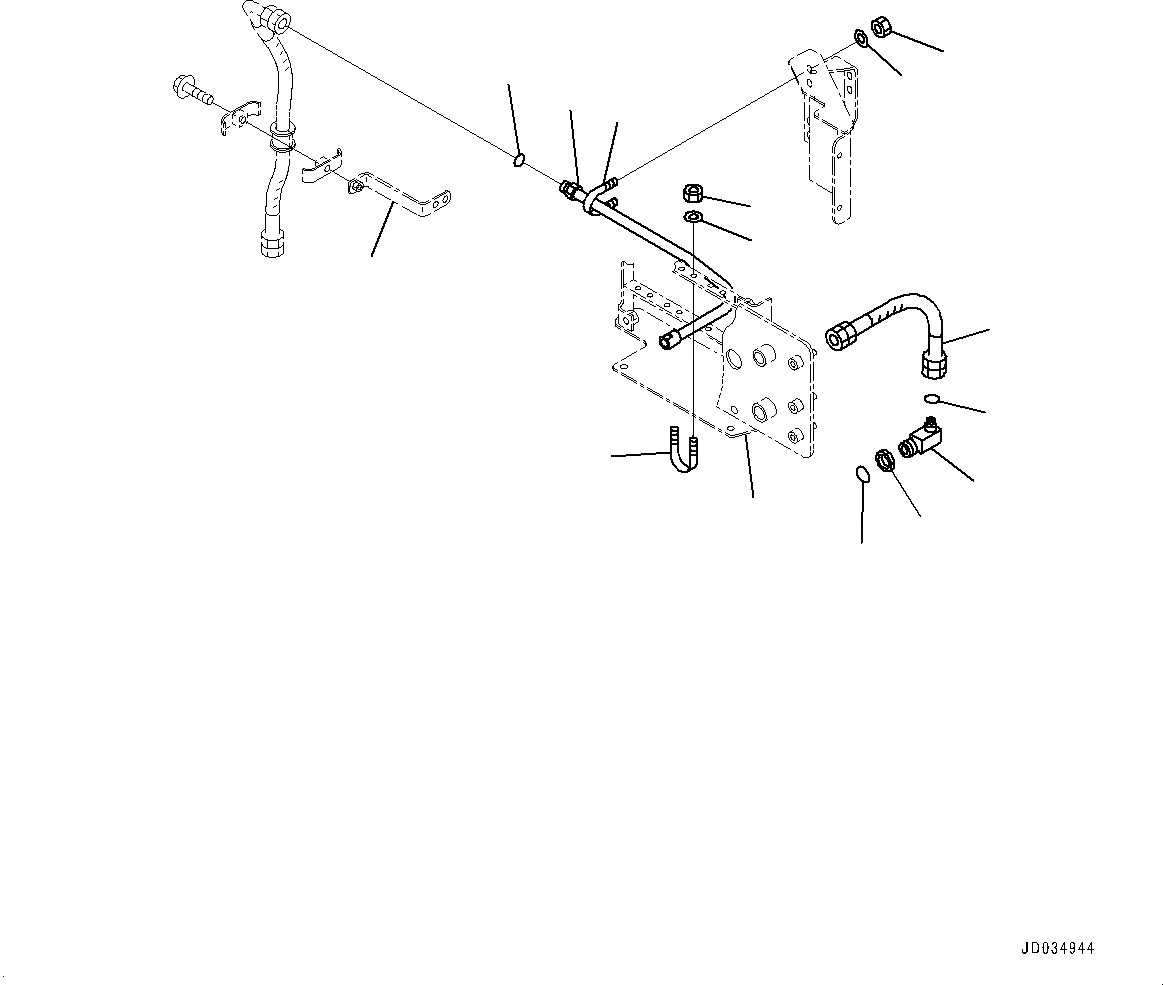 JD034944