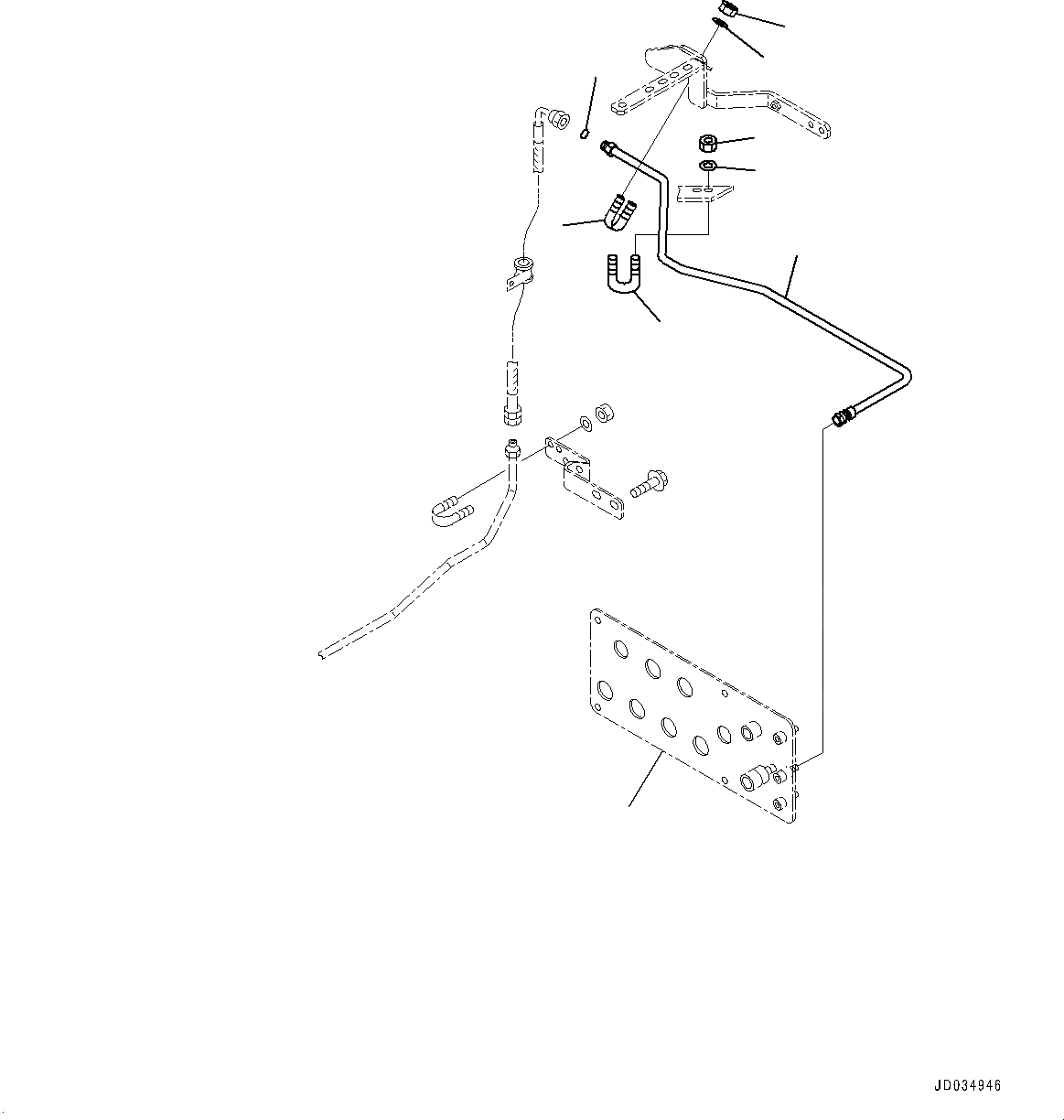 JD034946