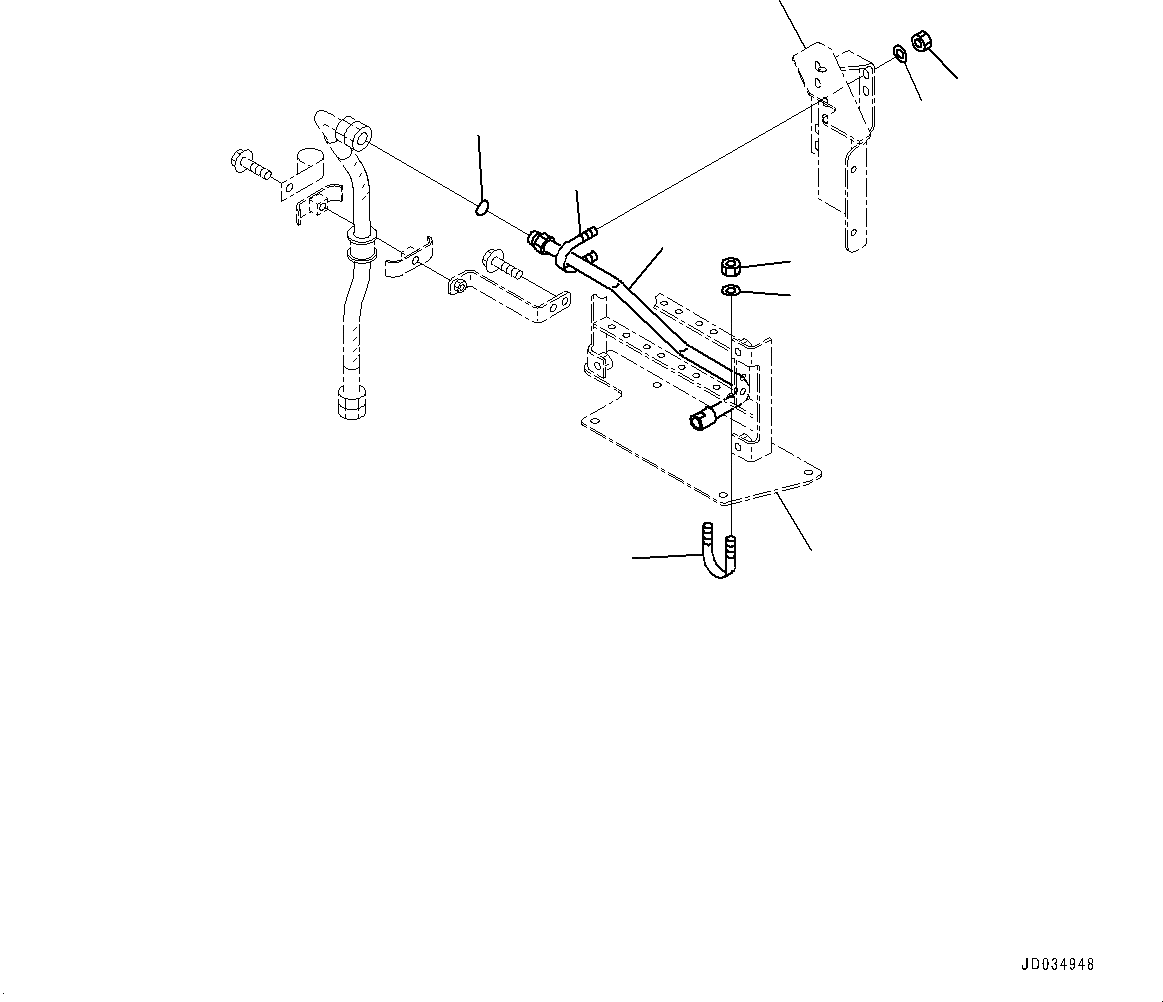 JD034948