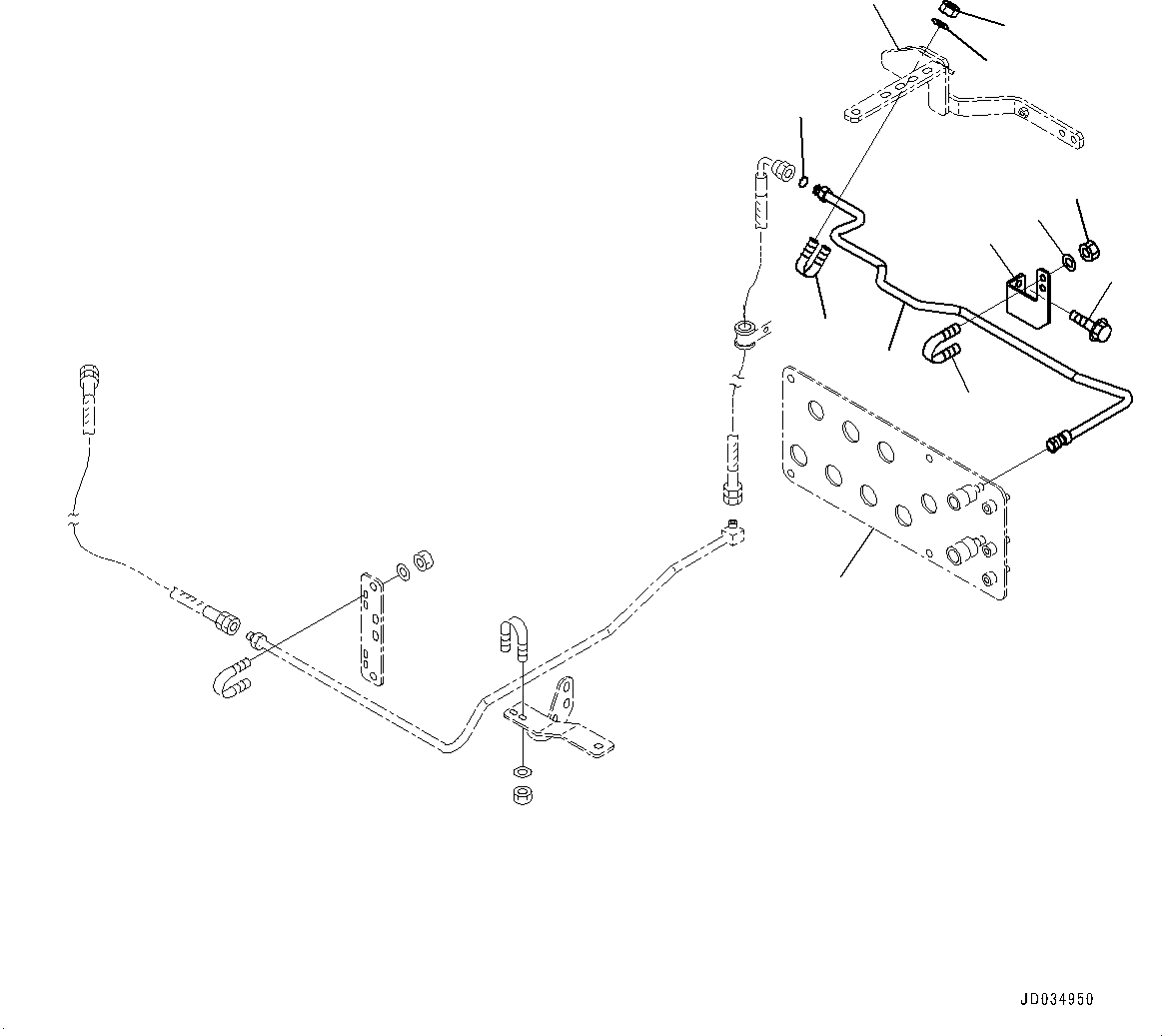 JD034950