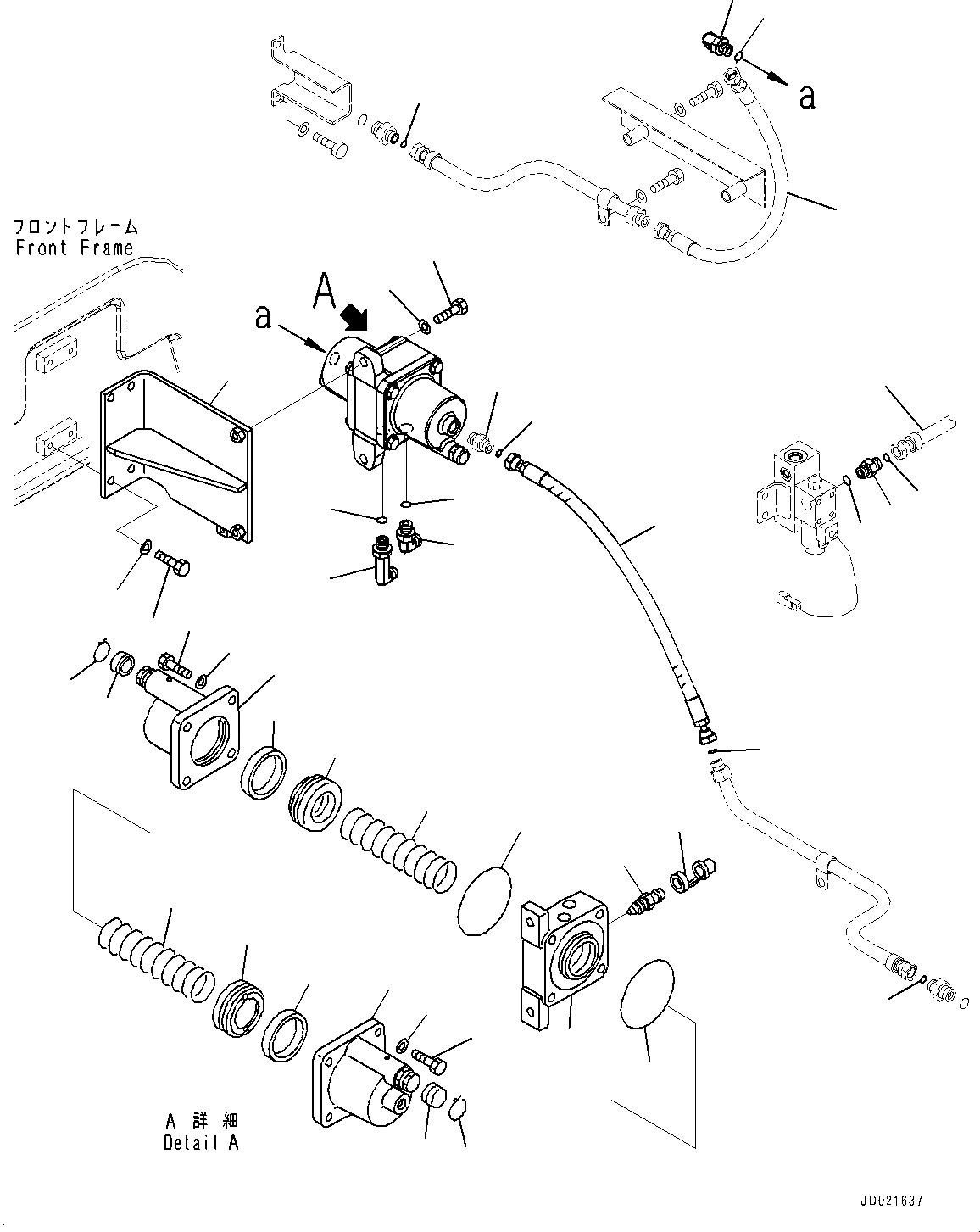 a

フロントフレーム
Front Frame

A

a

A 詳 細
Detail A

JD021637