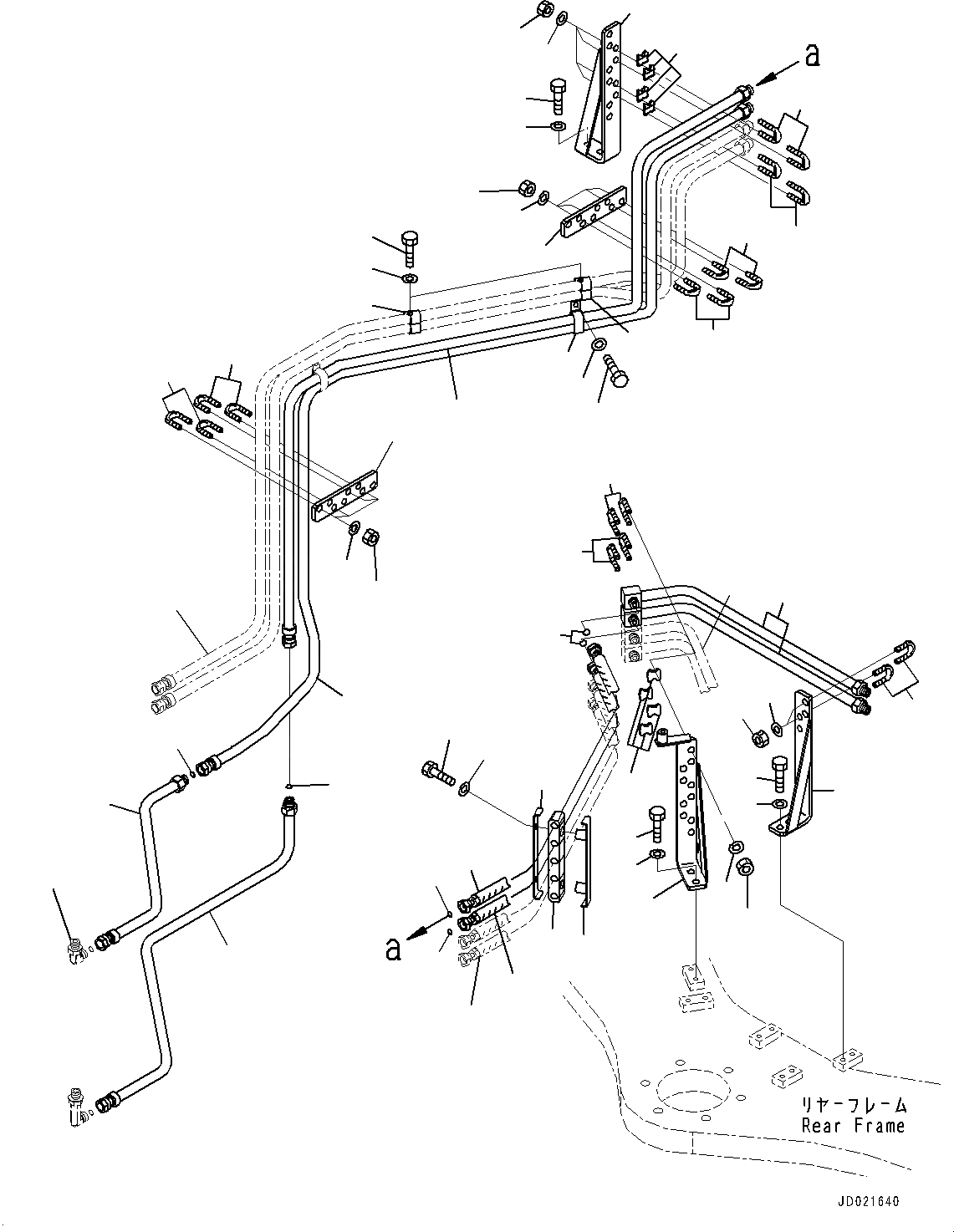 a

a

リヤーフレーム
Rear Frame

JD021640