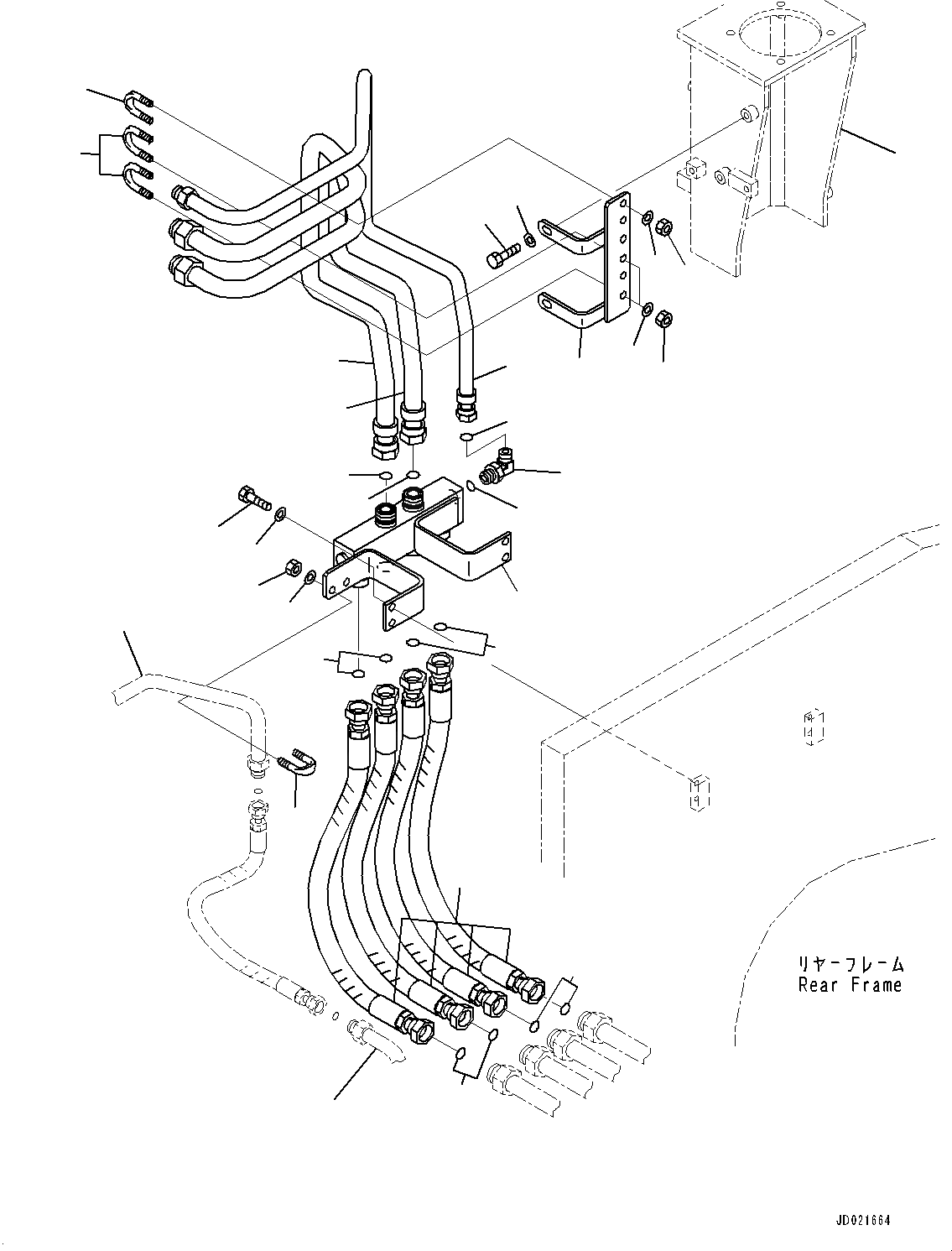 リヤーフレーム
Rear Frame

JD021664