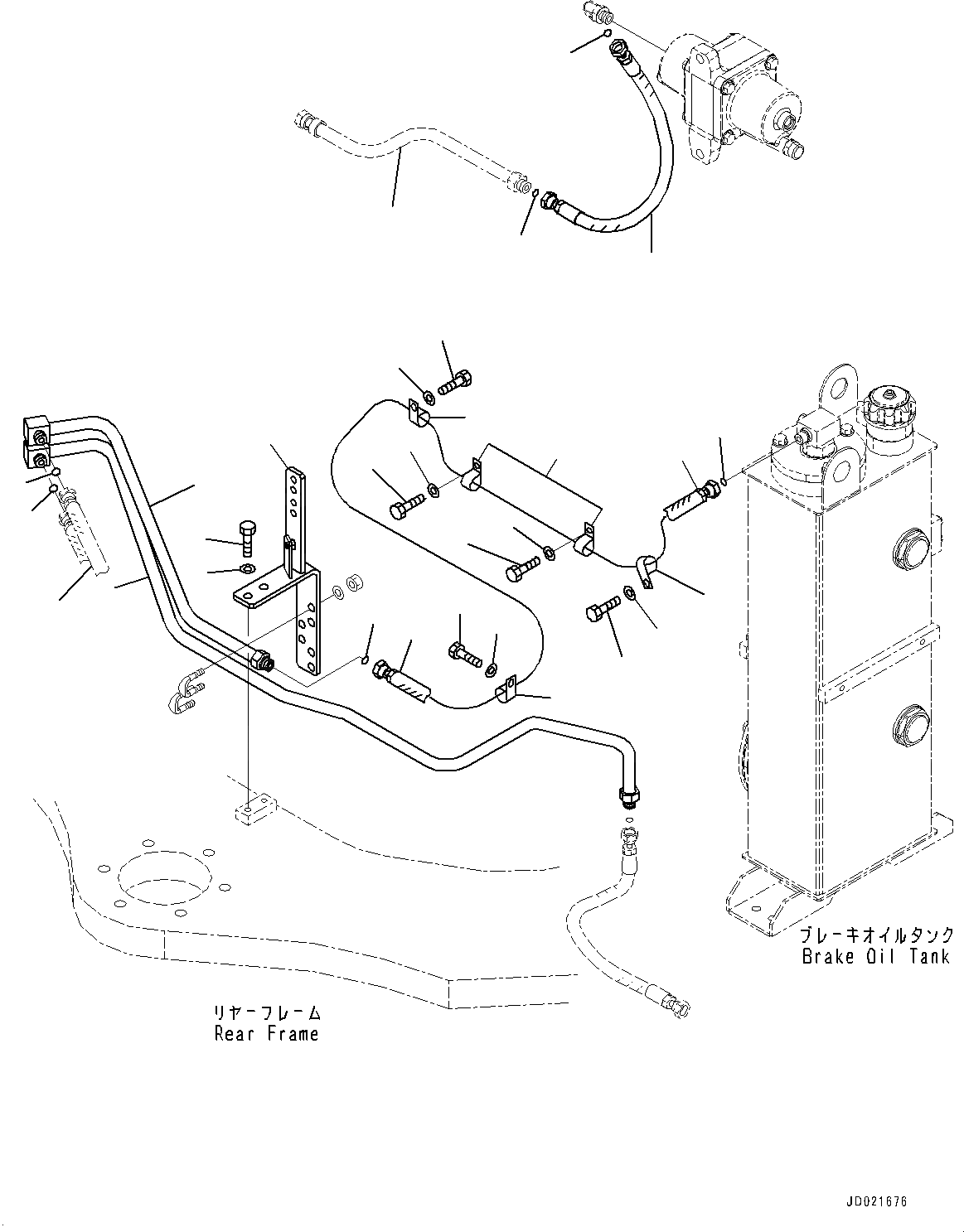 ブレーキオイルタンク
Brake Oil Tank

リヤーフレーム
Rear Frame

JD021676