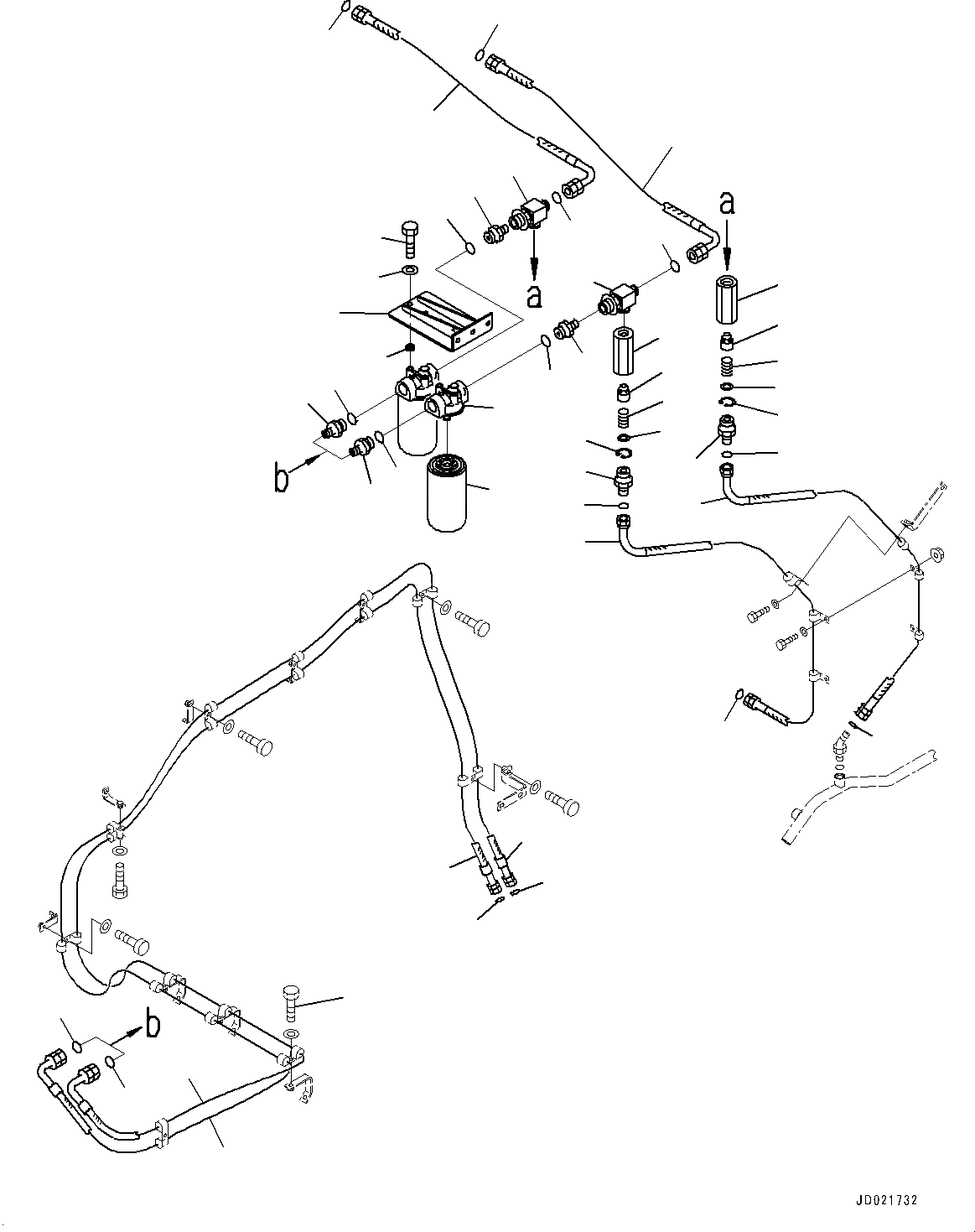 a

a

b

b

JD021732