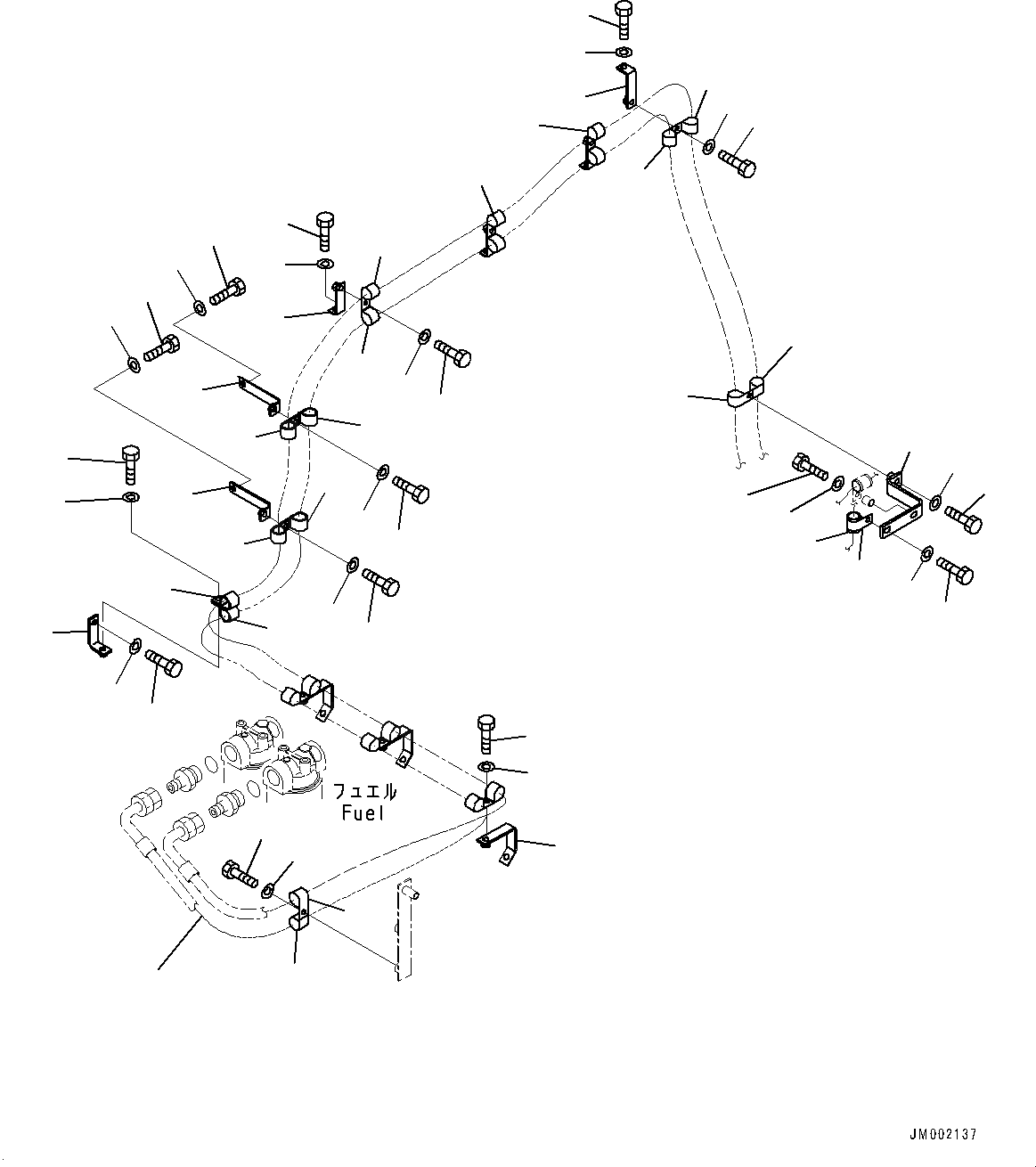 フュエル
Fuel

JM002137