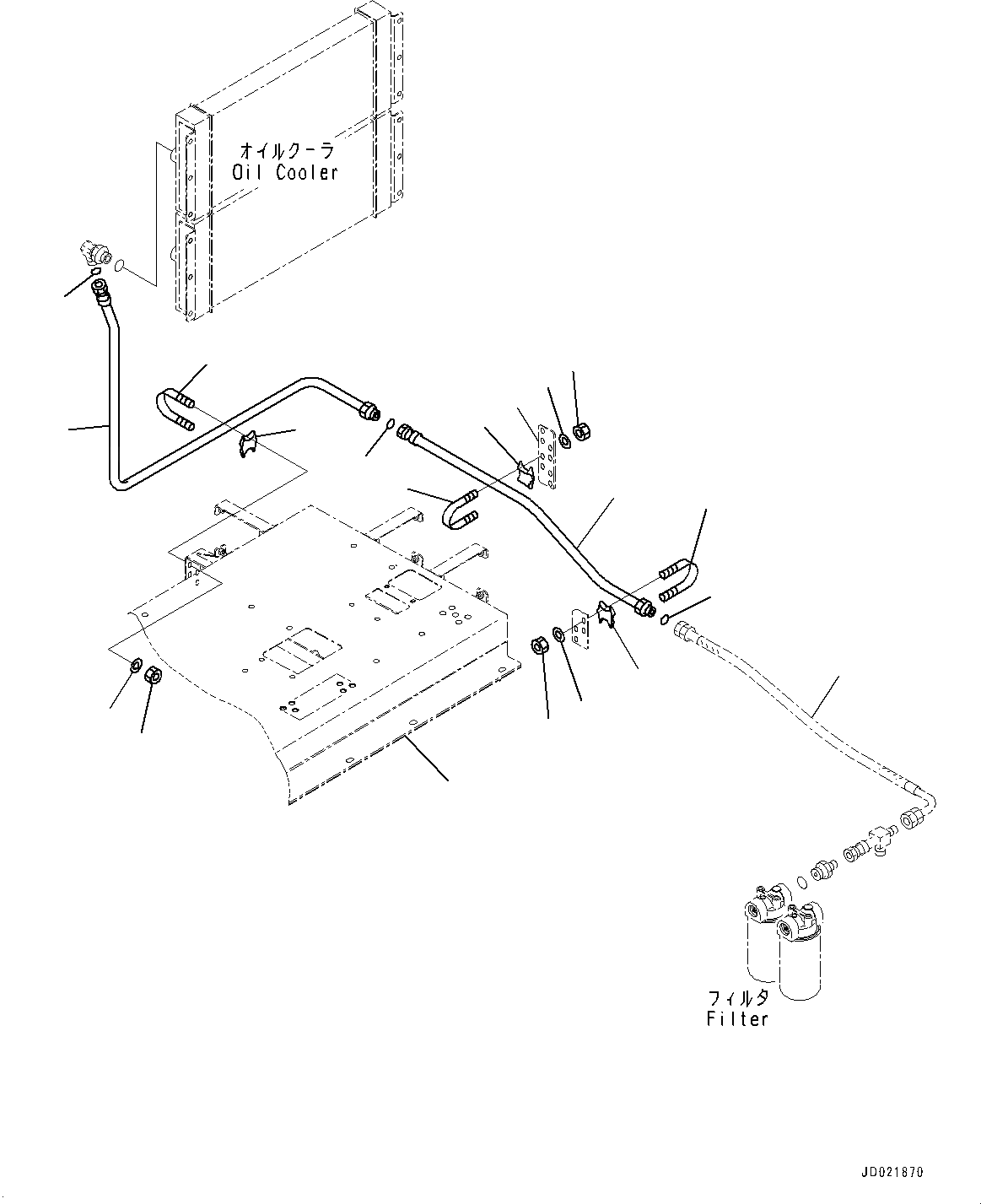 オイルクーラ
Oil Cooler

フィルタ
Filter

JD021870