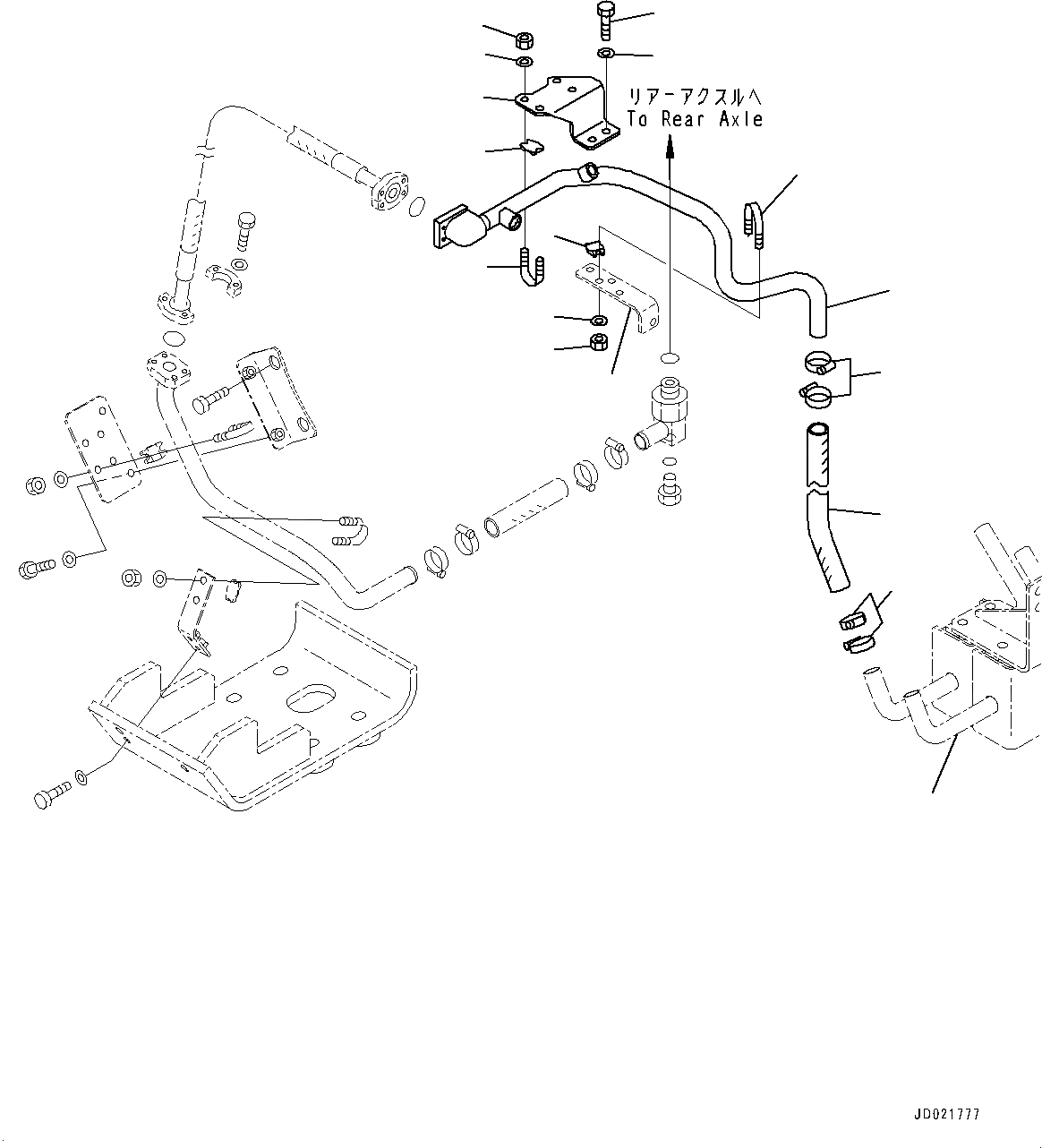 リアーアクスルへ
To Rear Axle

JD021777