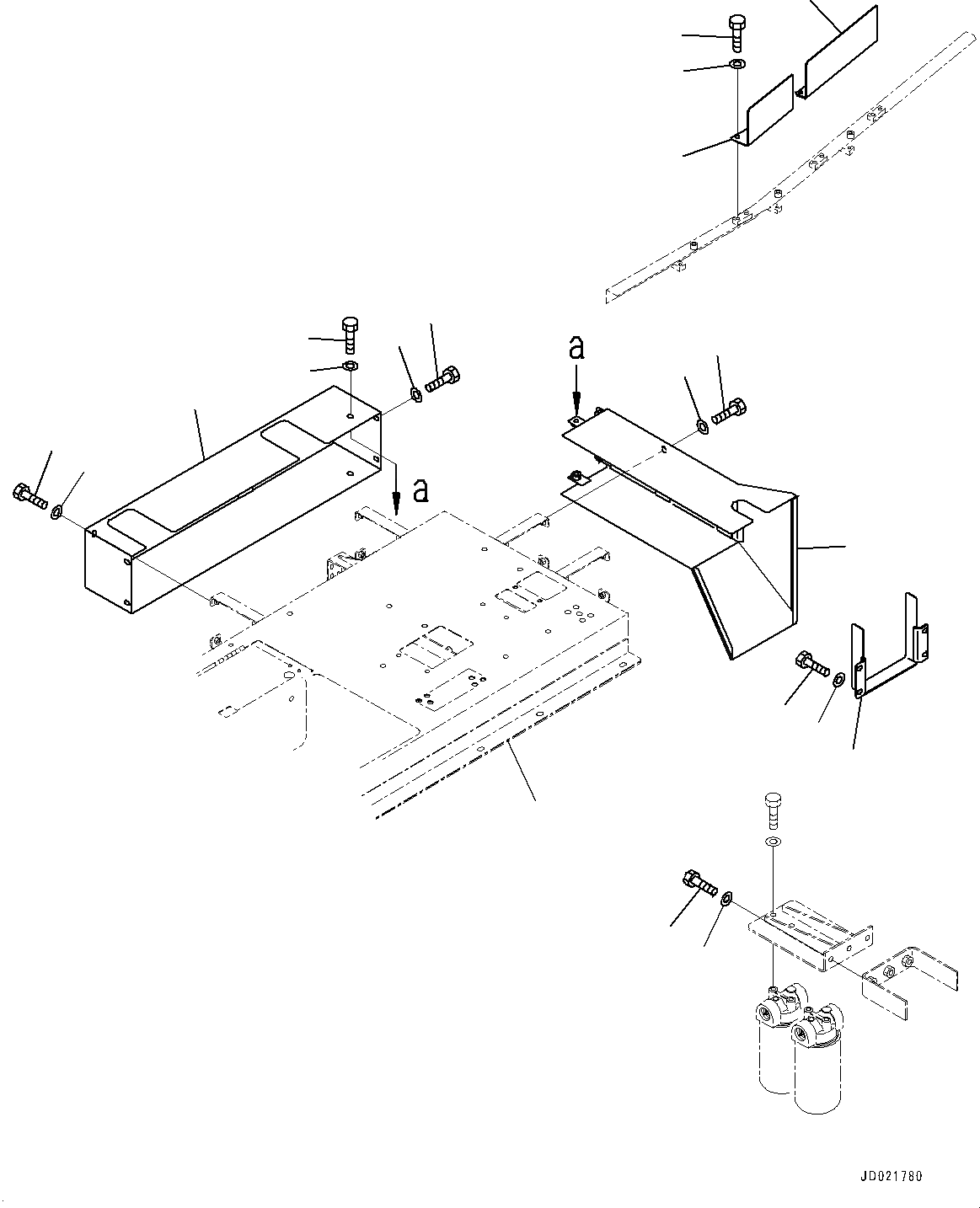 a

a

JD021780