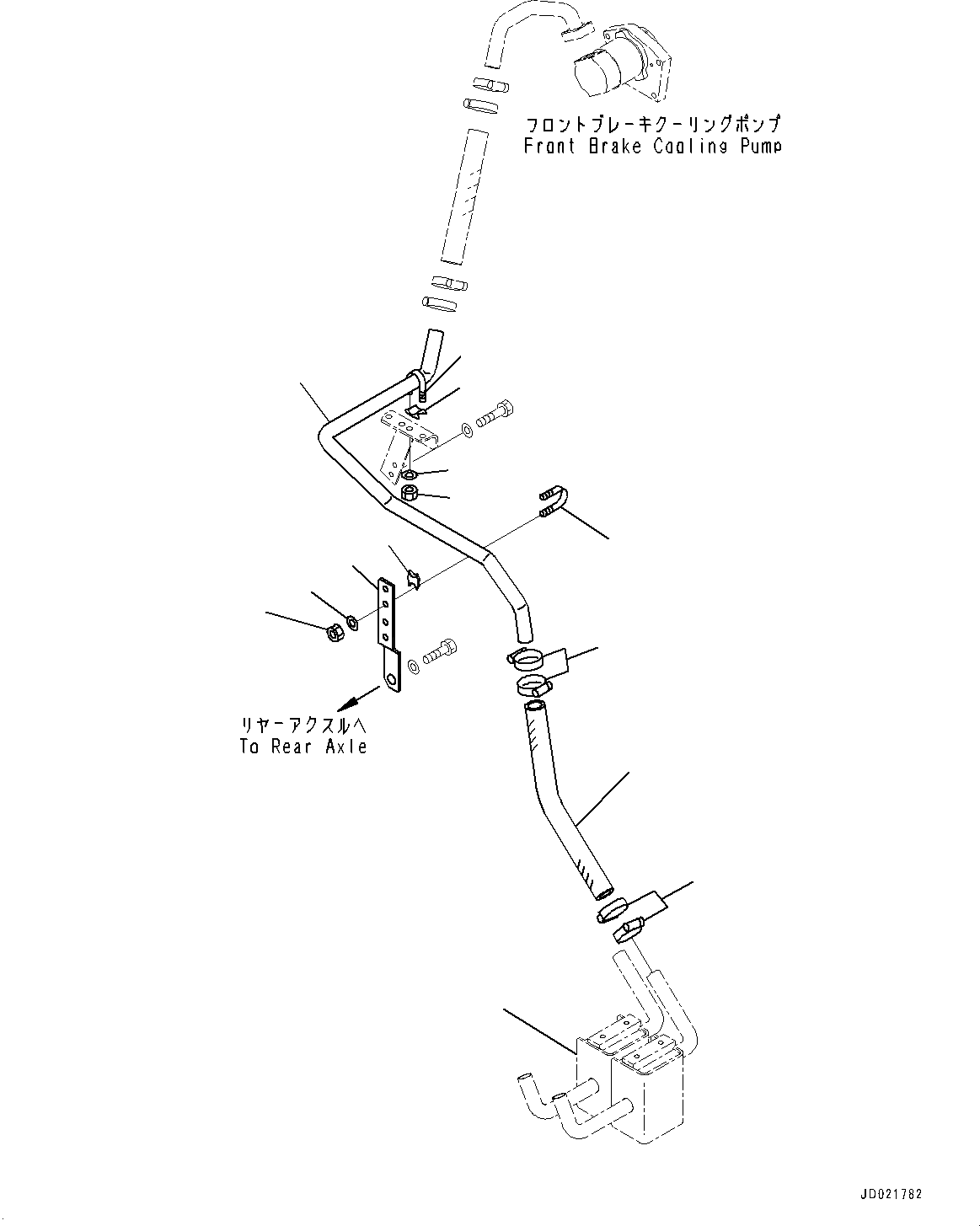 フロントブレーキクーリングポンプ
Front Brake Cooling Pump

リヤーアクスルへ
To Rear Axle

JD021782