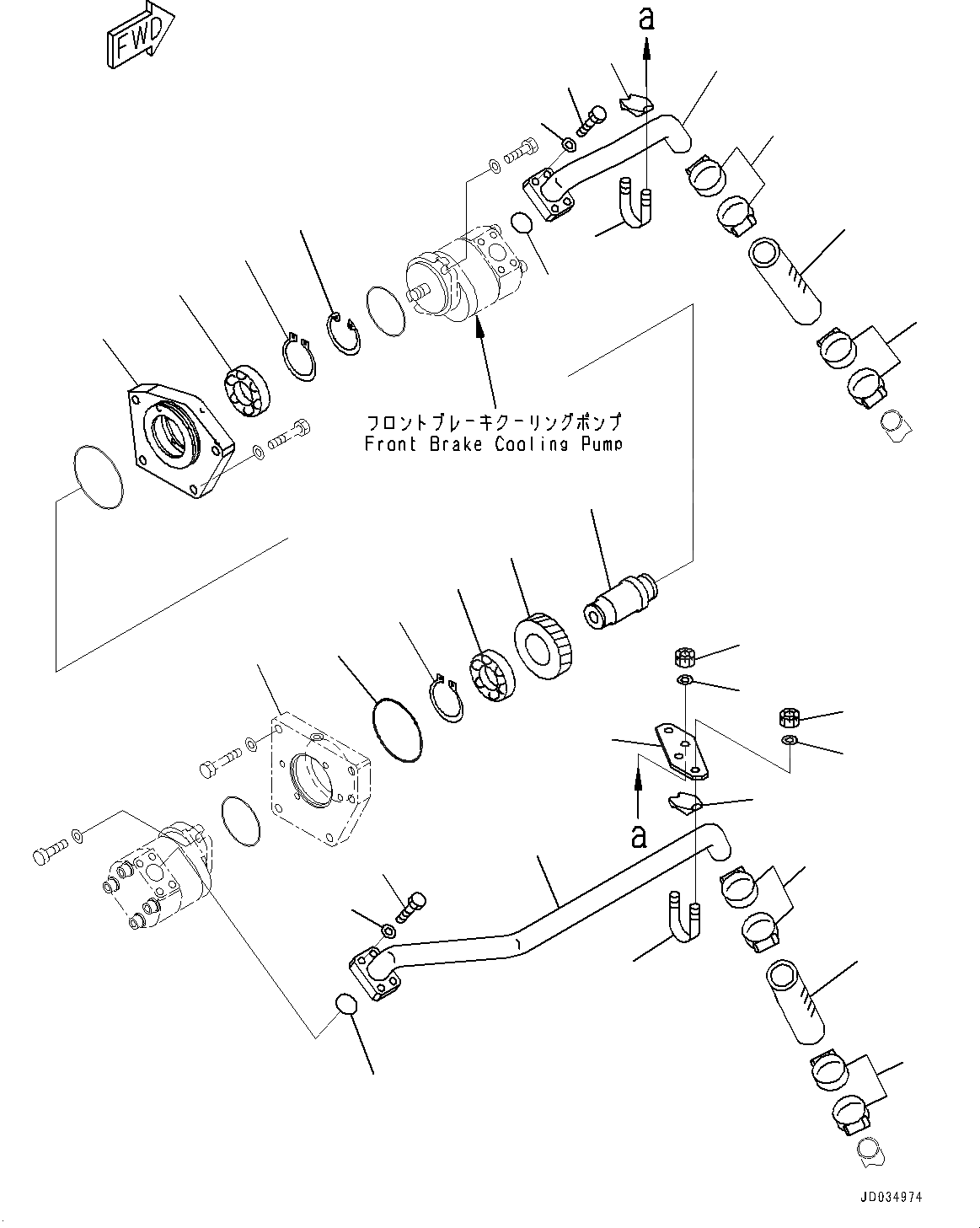 FWD

a

フロントブレーキクーリングポンプ
Front Brake Cooling Pump

a

JD034974