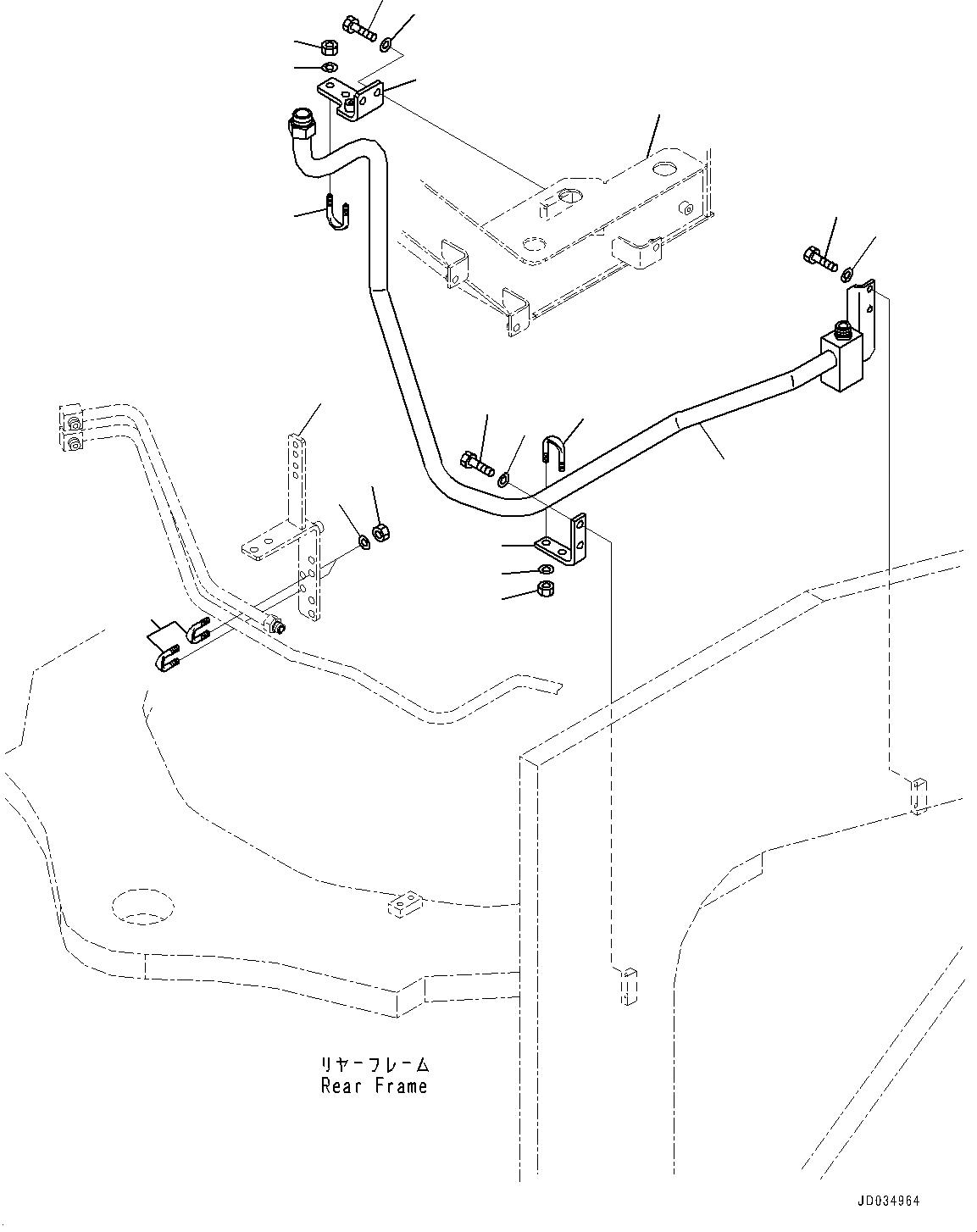 リヤーフレーム
Rear Frame

JD034964