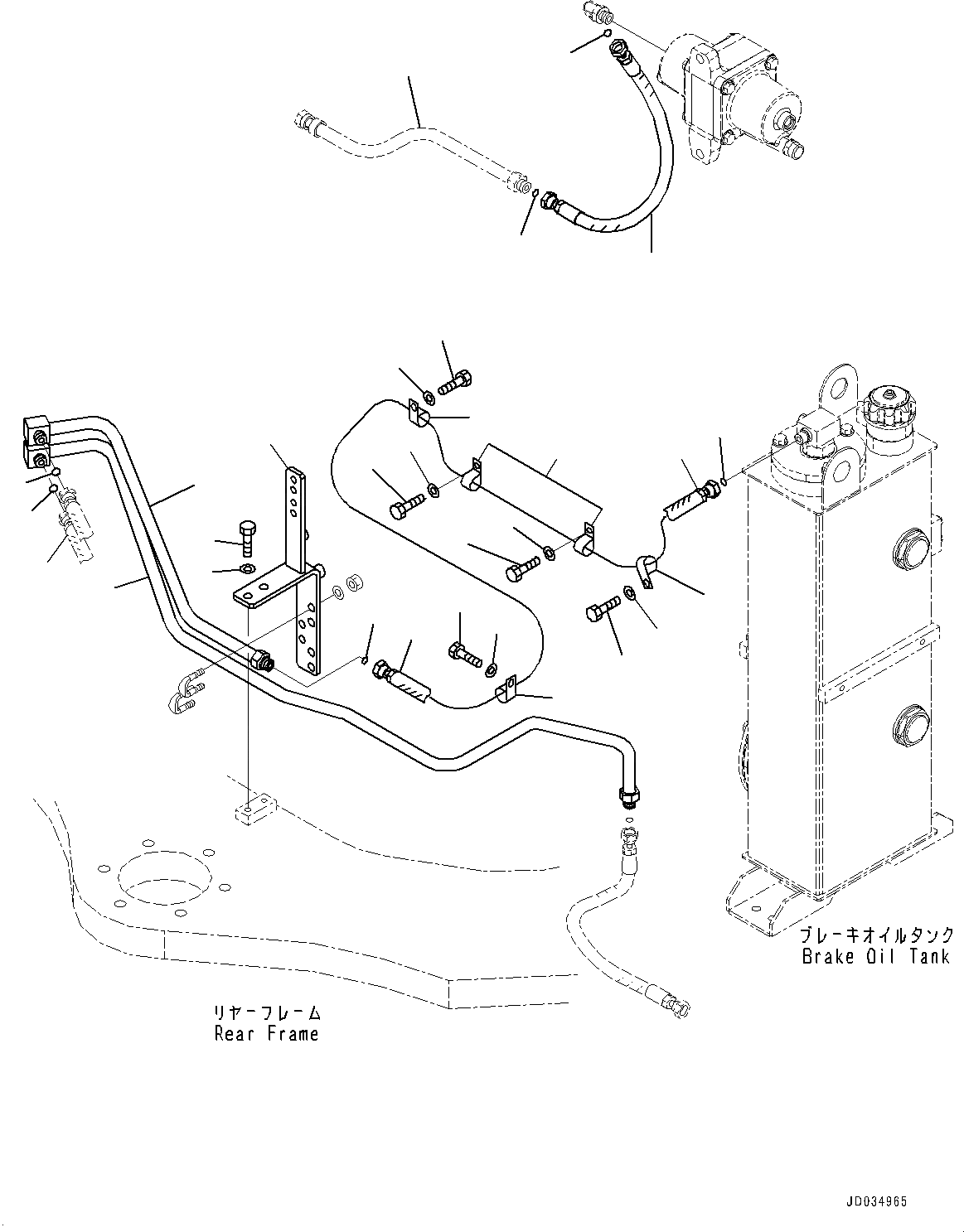 ブレーキオイルタンク
Brake Oil Tank

リヤーフレーム
Rear Frame

JD034965