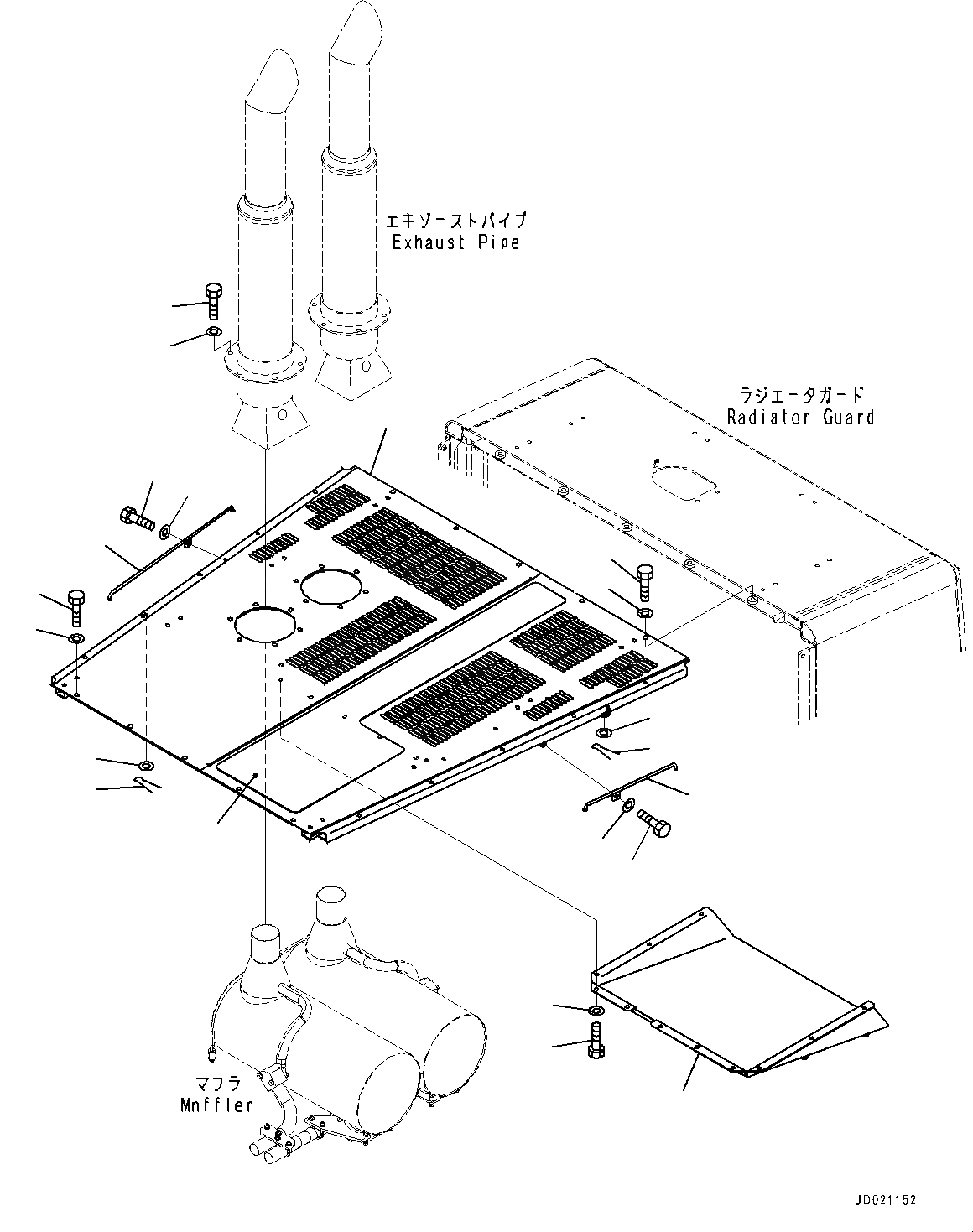 エキゾーストパイプ
Exhaust Pipe

ラジエータガード
Radiator Guard

マフラ
Mnffler

JD021152