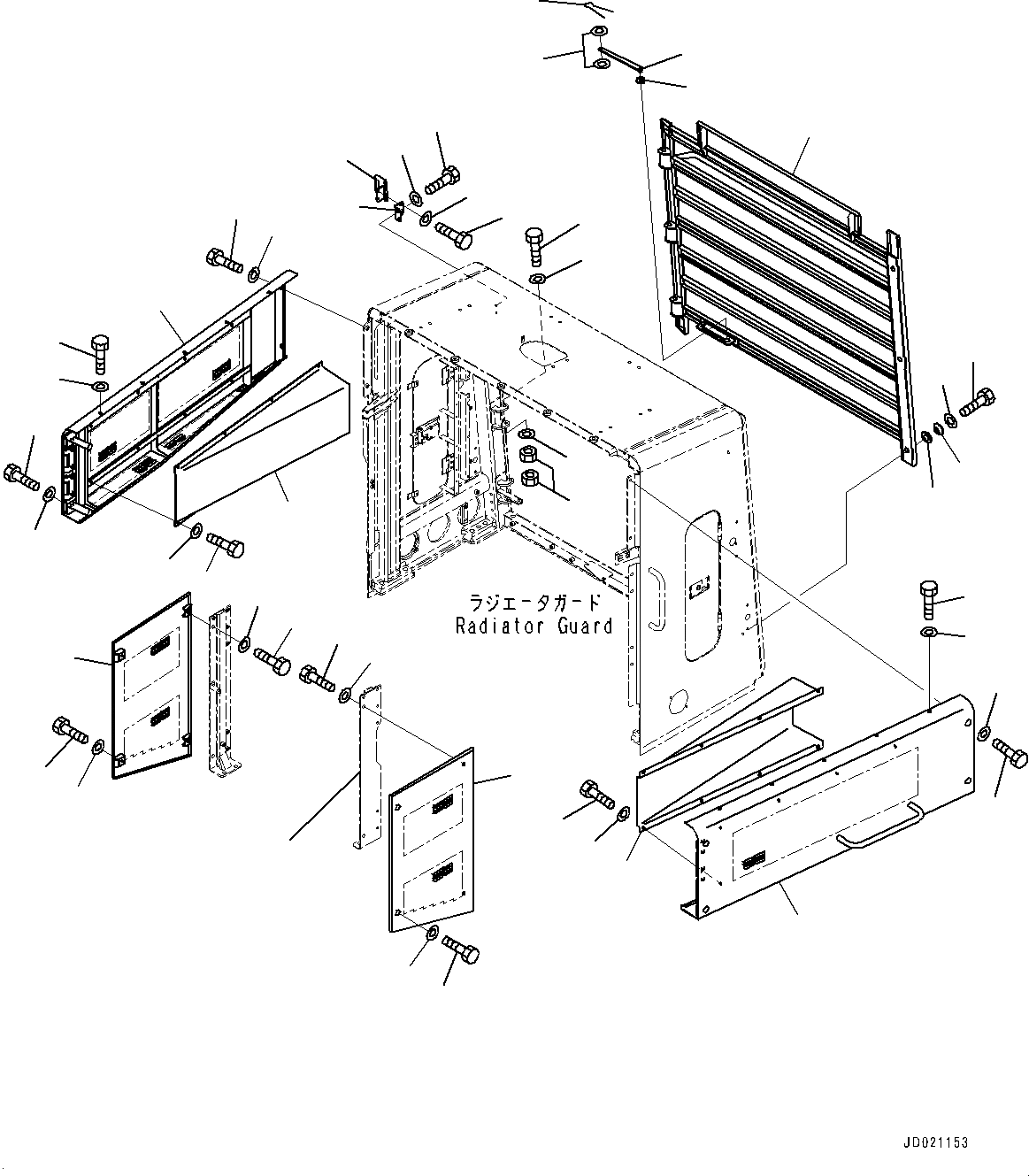 ラジエータガード
Radiator Guard

JD021153