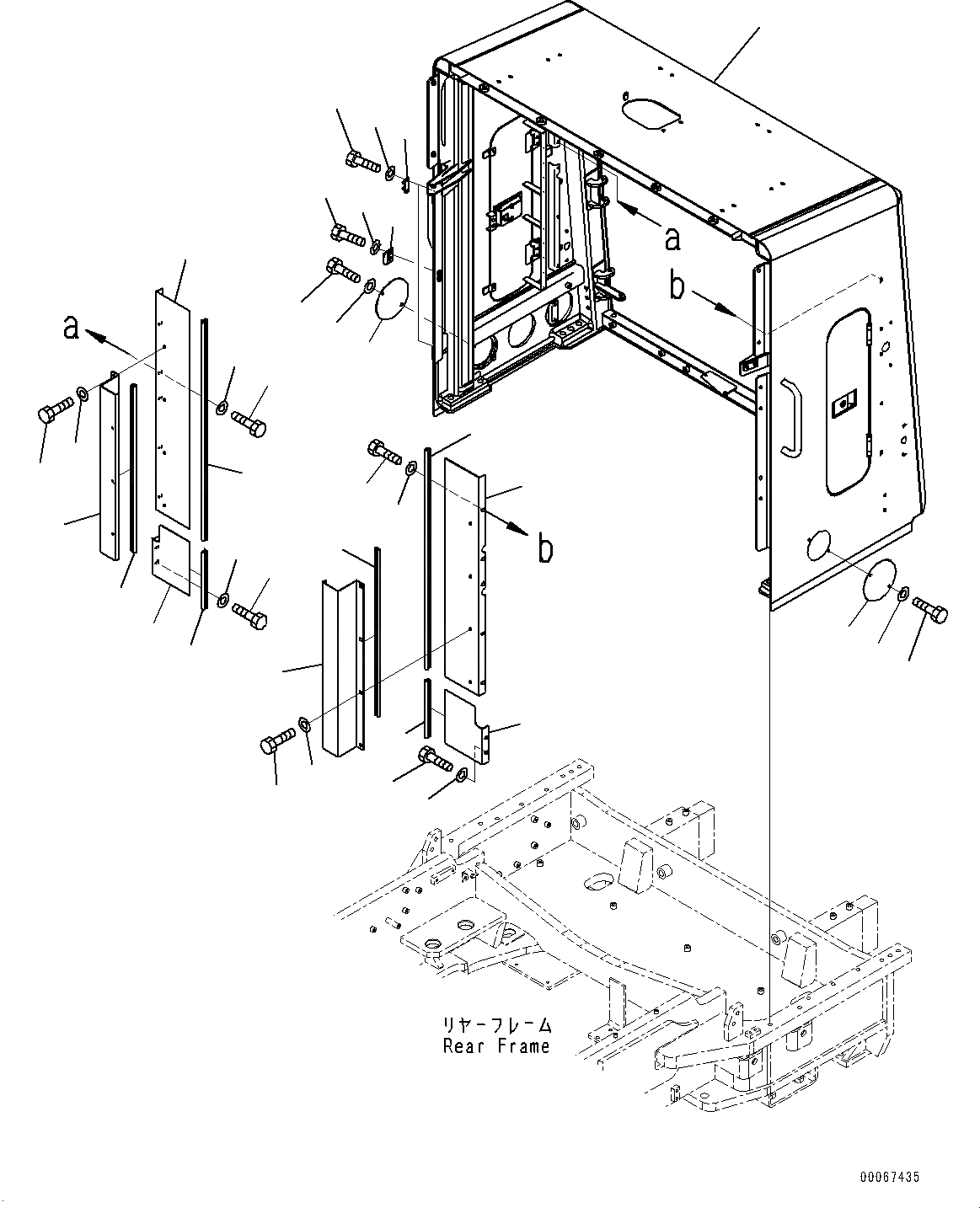 a

b

a

b

リヤーフレーム
Rear Frame

00067435