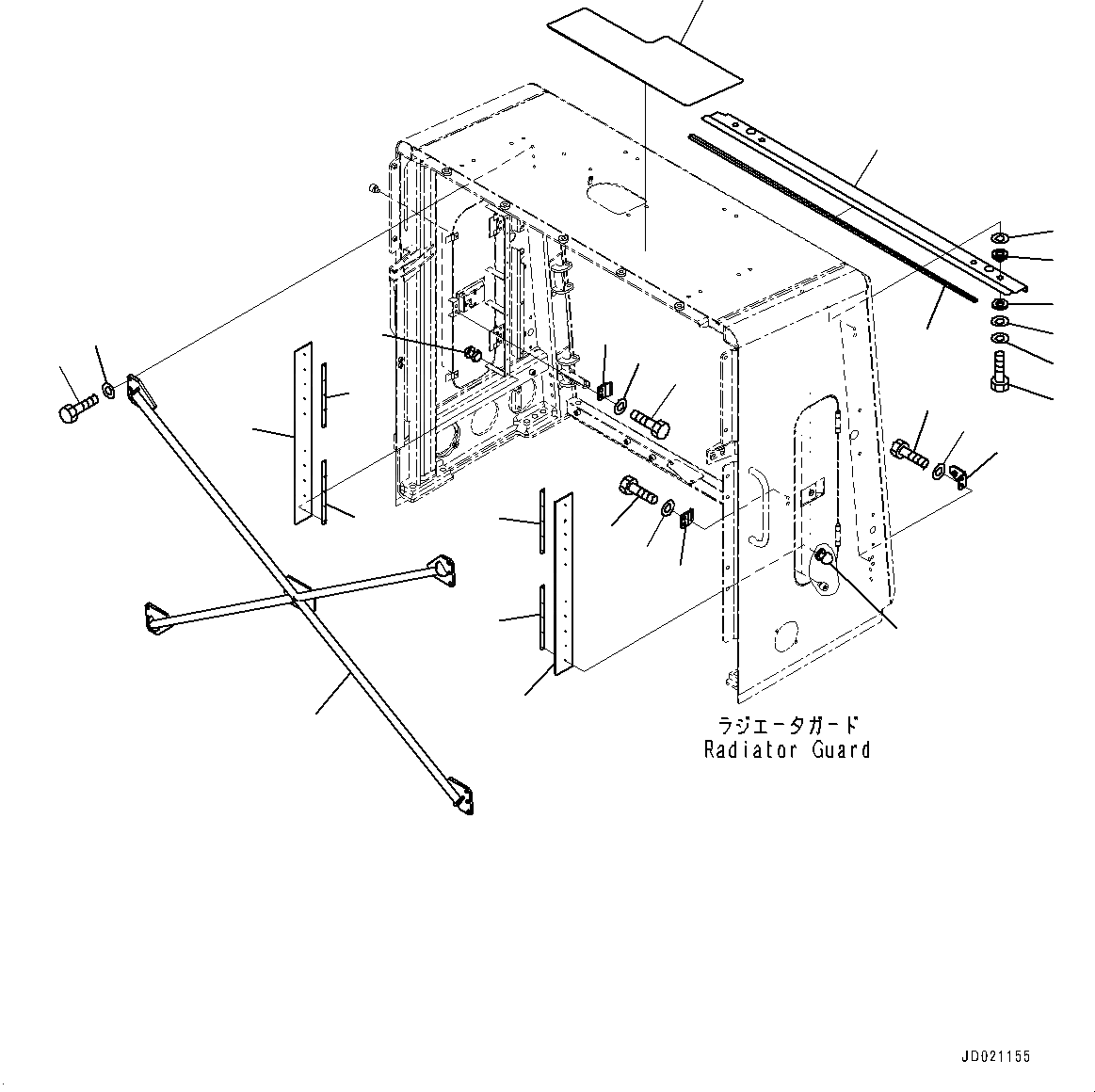 ラジエータガード
Radiator Guard

JD021155