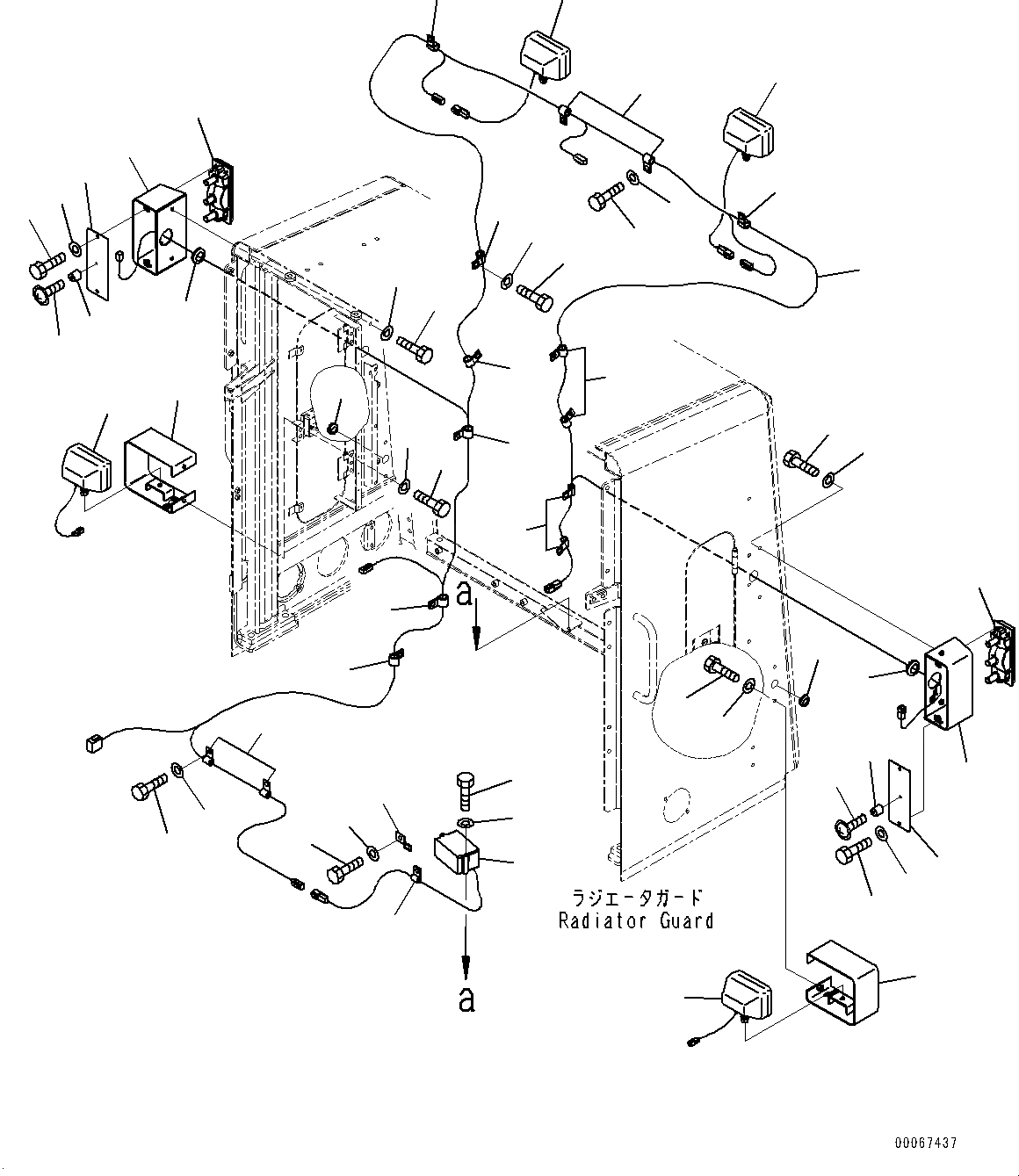 a

ラジエータガード
Radiator Guard

a

00067437