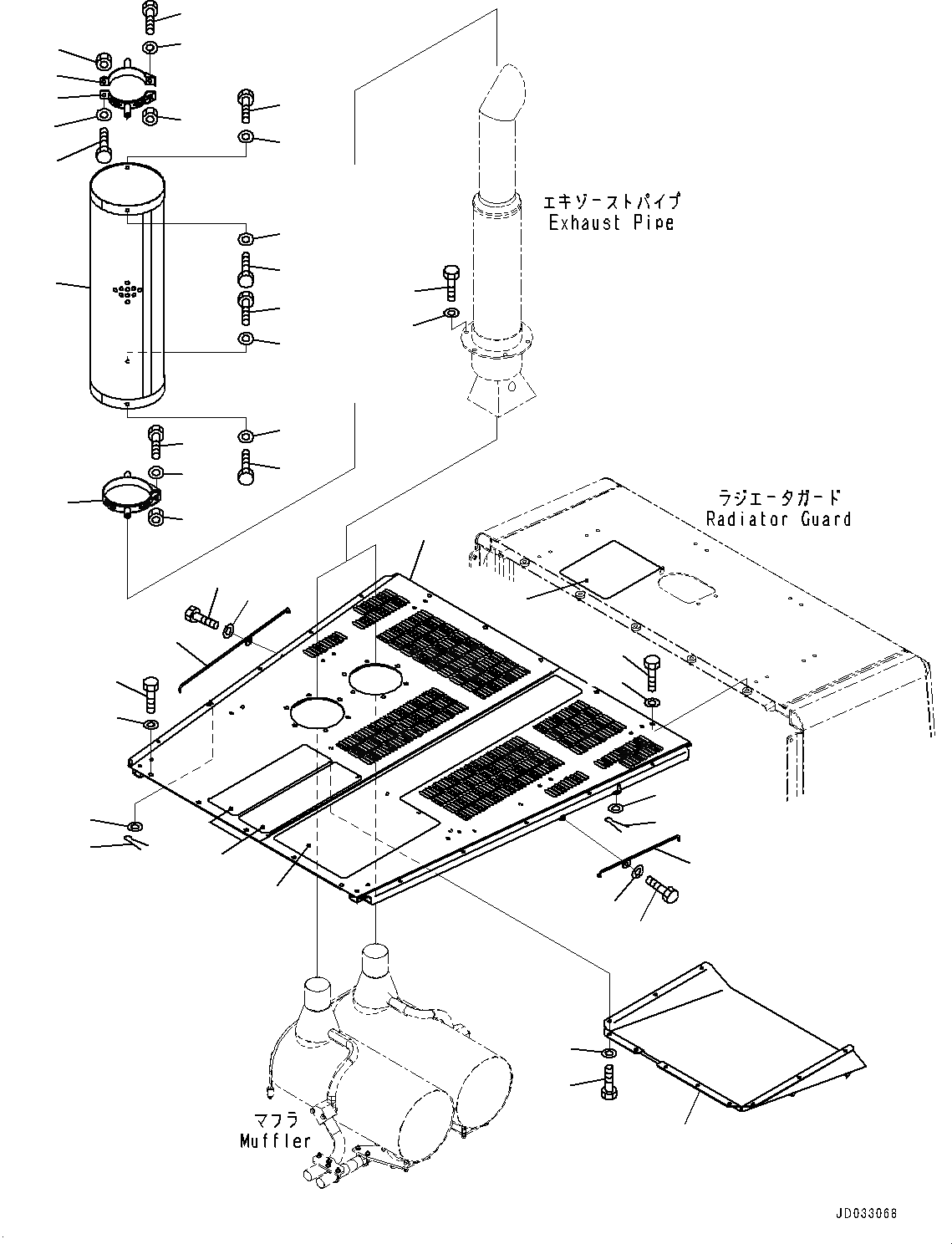 エキゾーストパイプ
Exhaust Pipe

ラジエータガード
Radiator Guard

マフラ
Muffler

JD033068