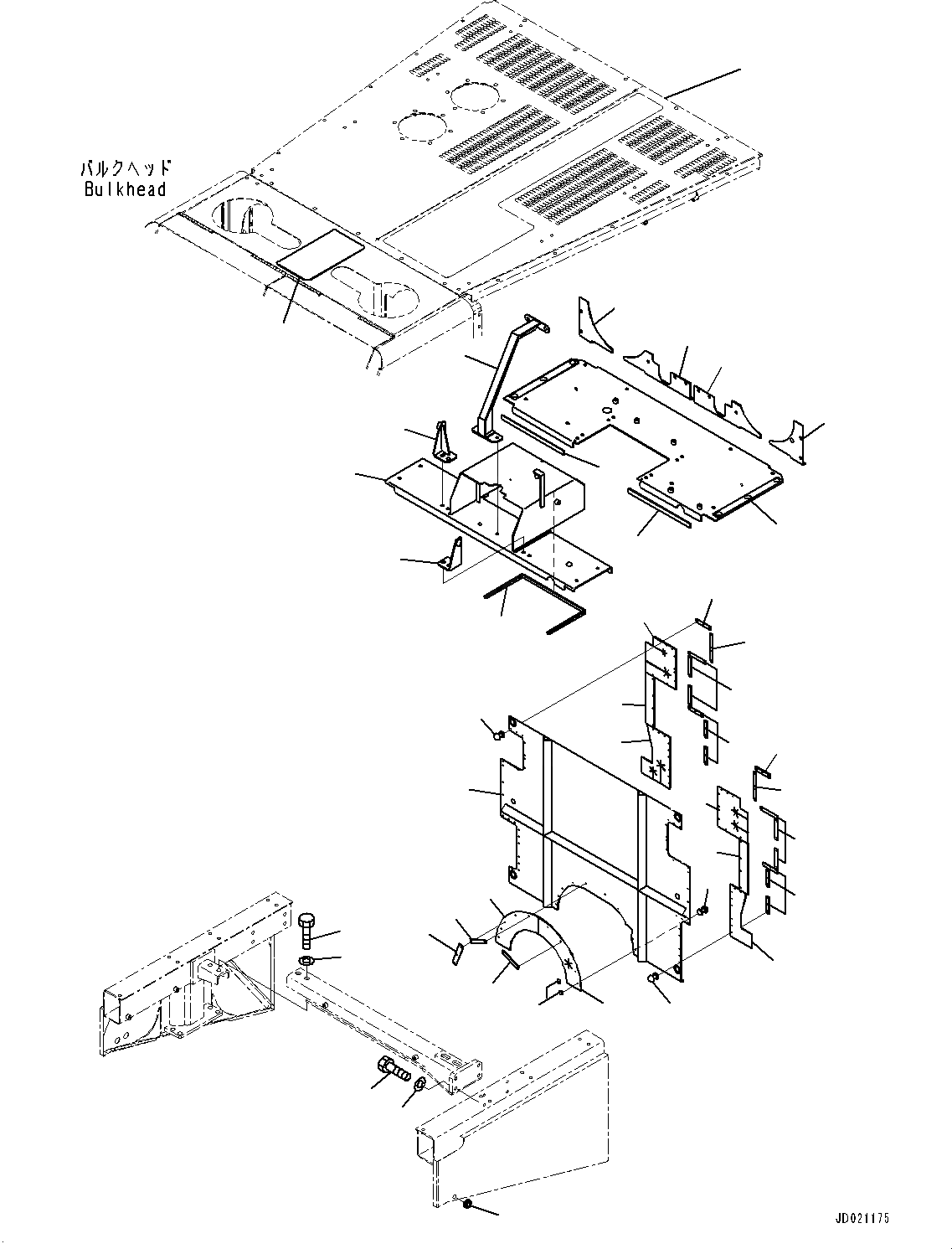 バルクヘッド
Bulkhead

JD021175