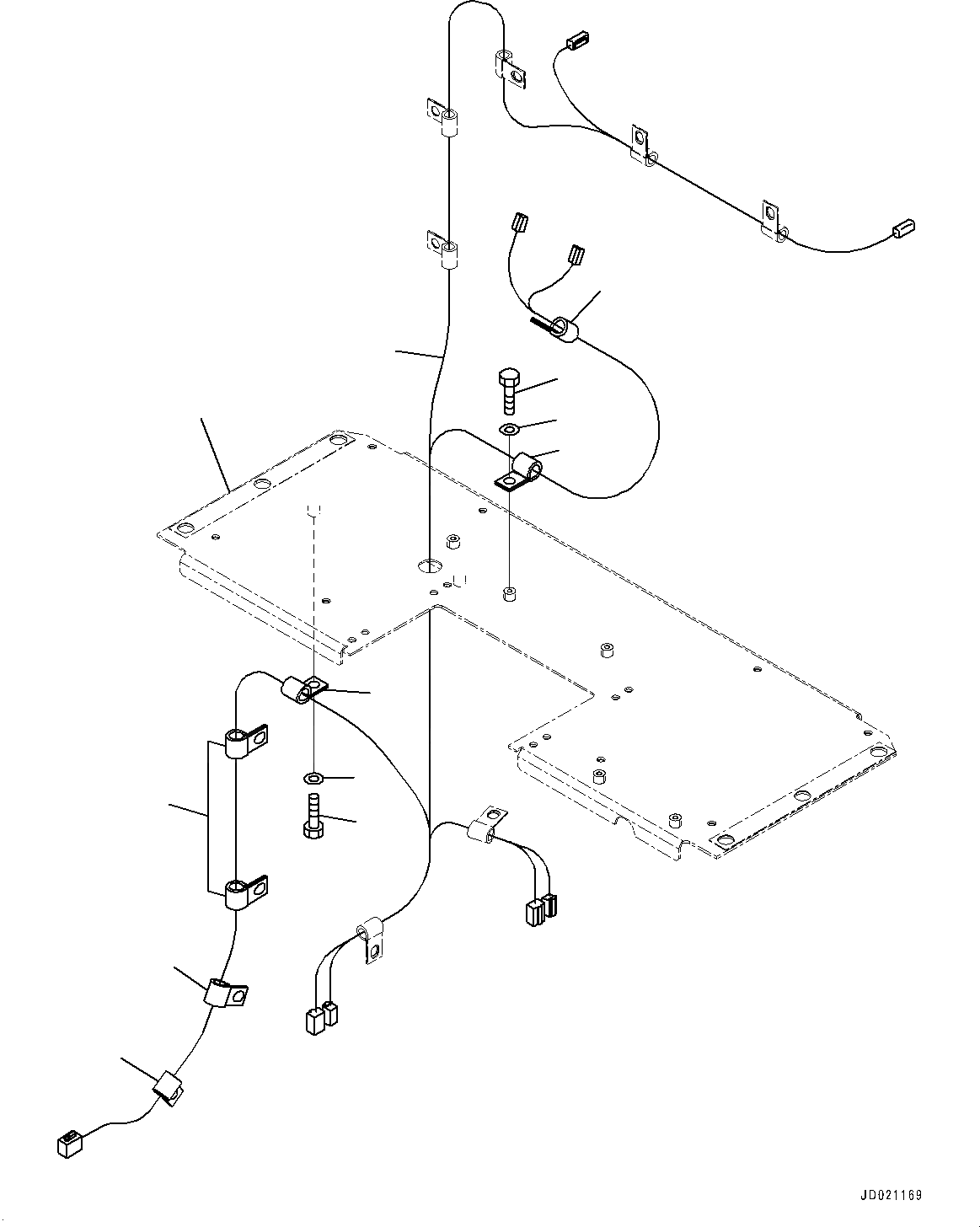 JD021169