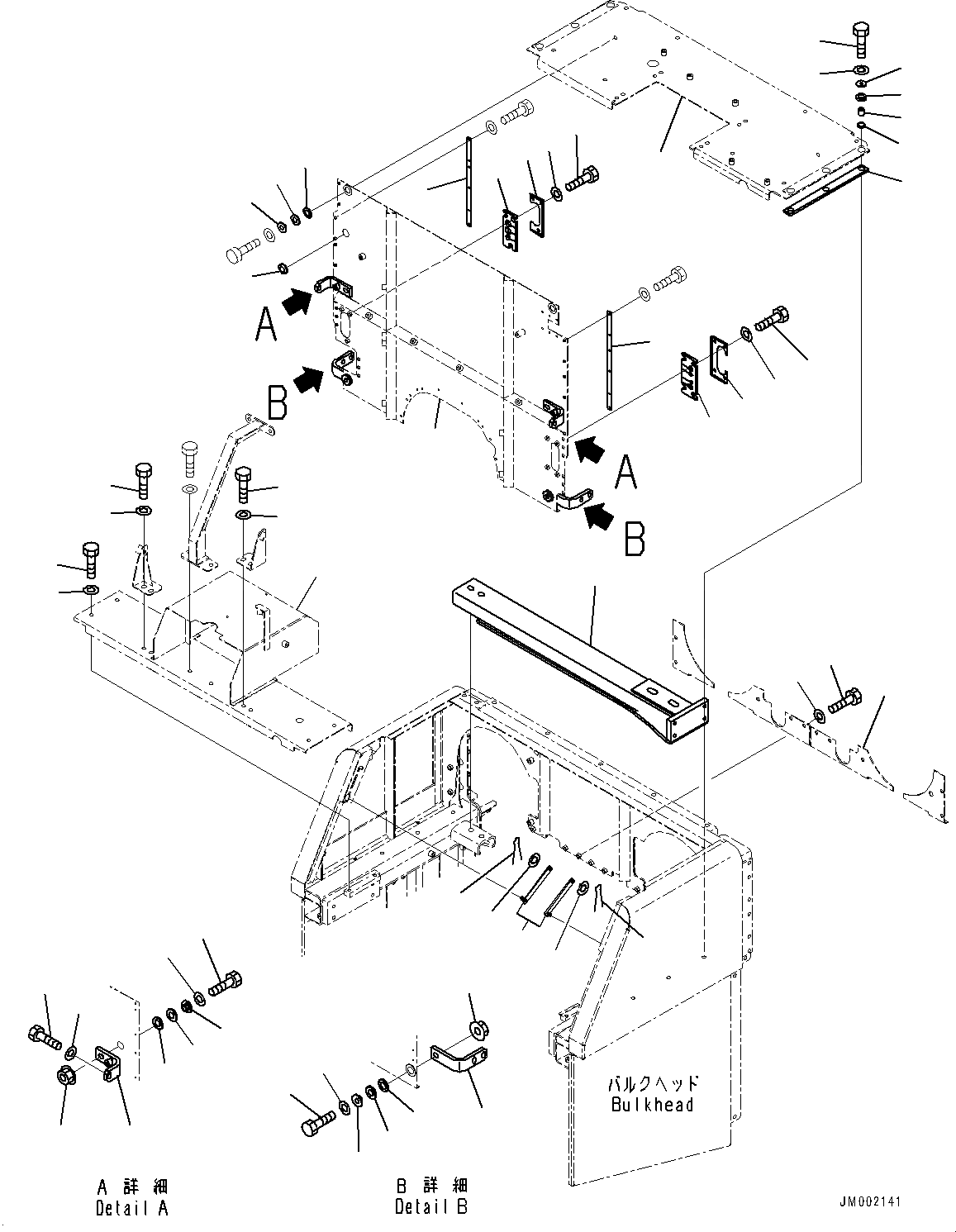 A

B

A

B

バルクヘッド
Bulkhead

A 詳細
Detail A

B 詳細
Detail B

JM002141