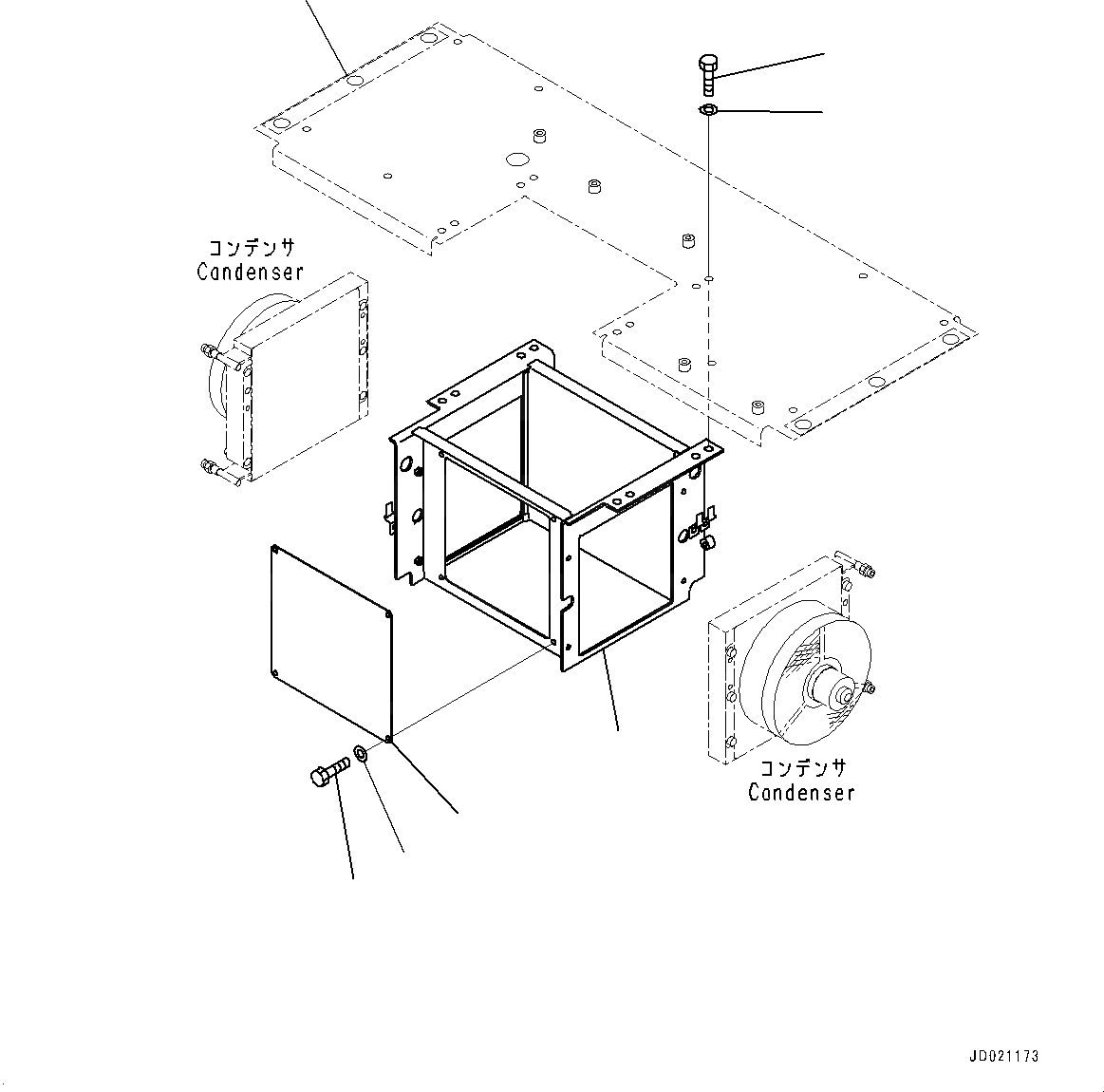 コンデンサ
Condenser

コンデンサ
Condenser

JD021173