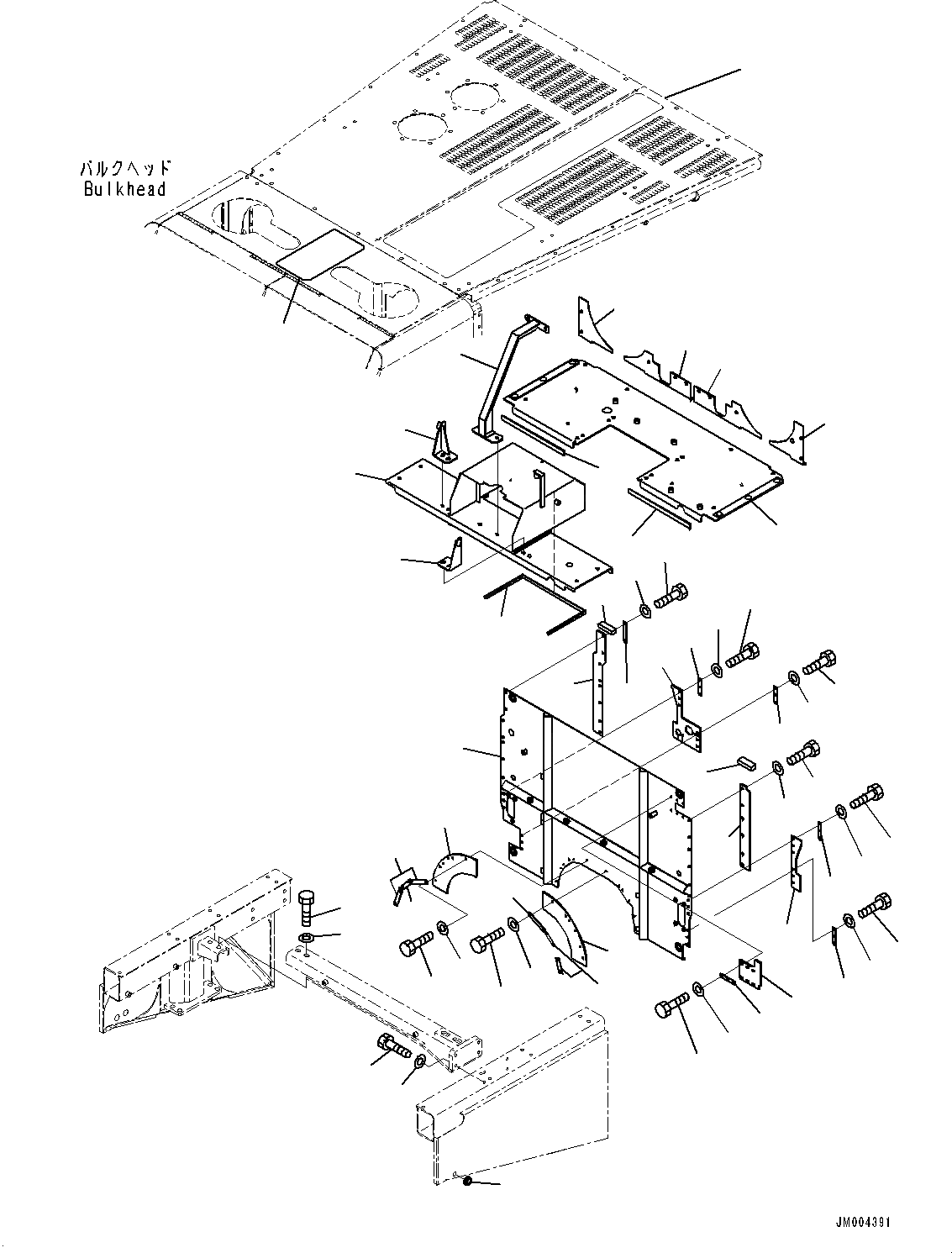 バルクヘッド
Bulkhead

JM004391