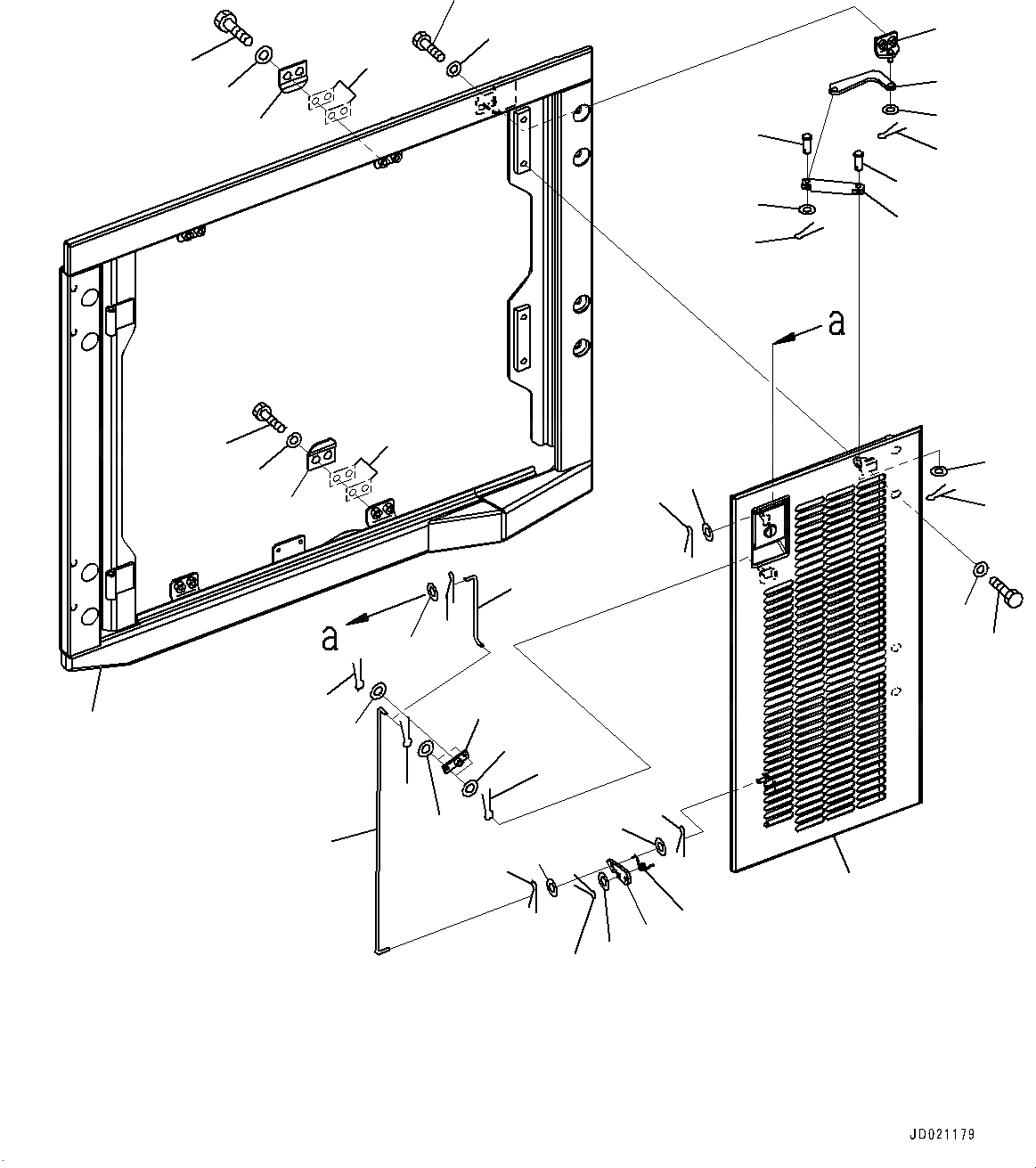 a

a

JD021179