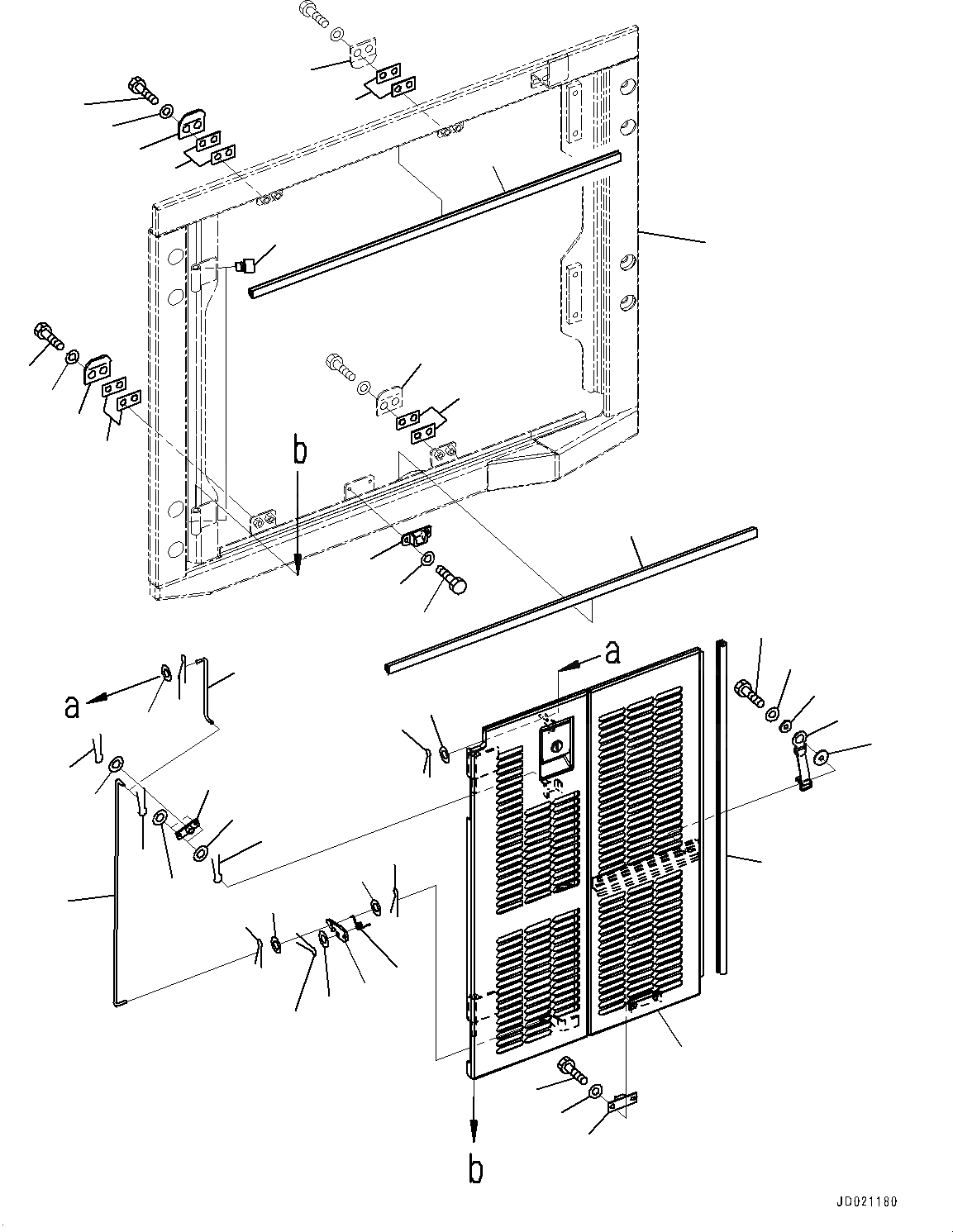 b
a
a
b
JD021180