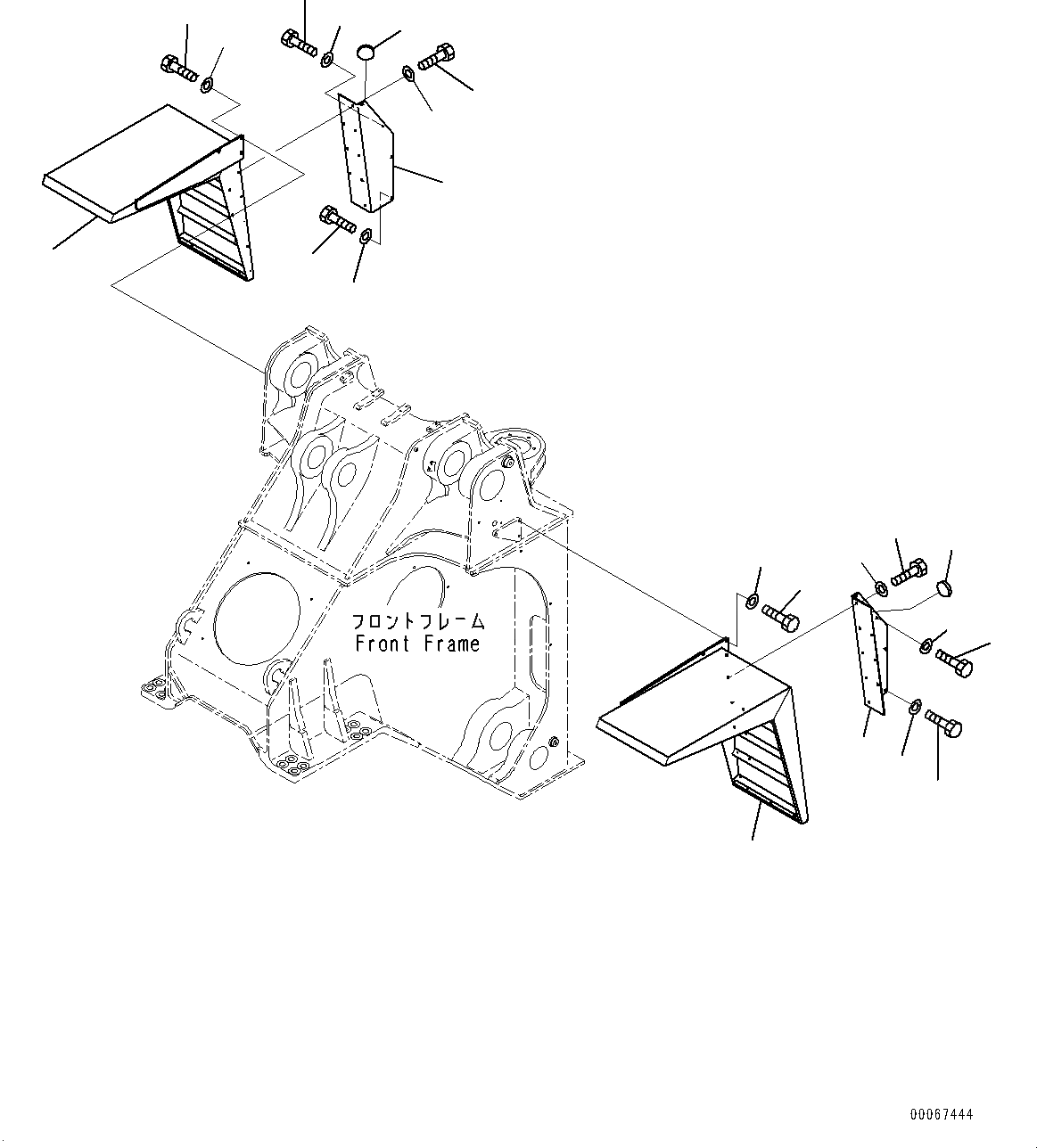 フロントフレーム
Front Frame

00067444