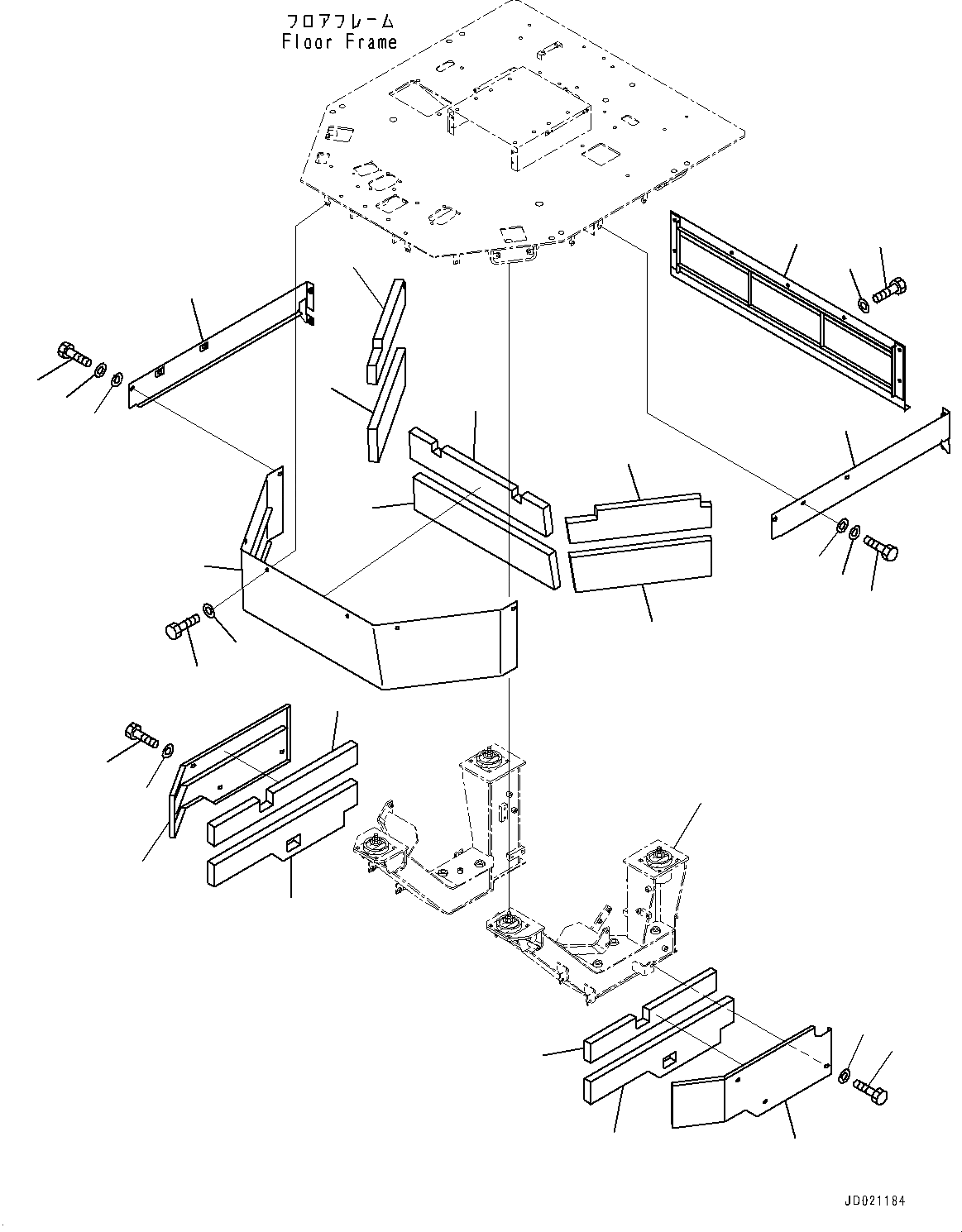 フロアフレーム
Floor Frame

JD021184