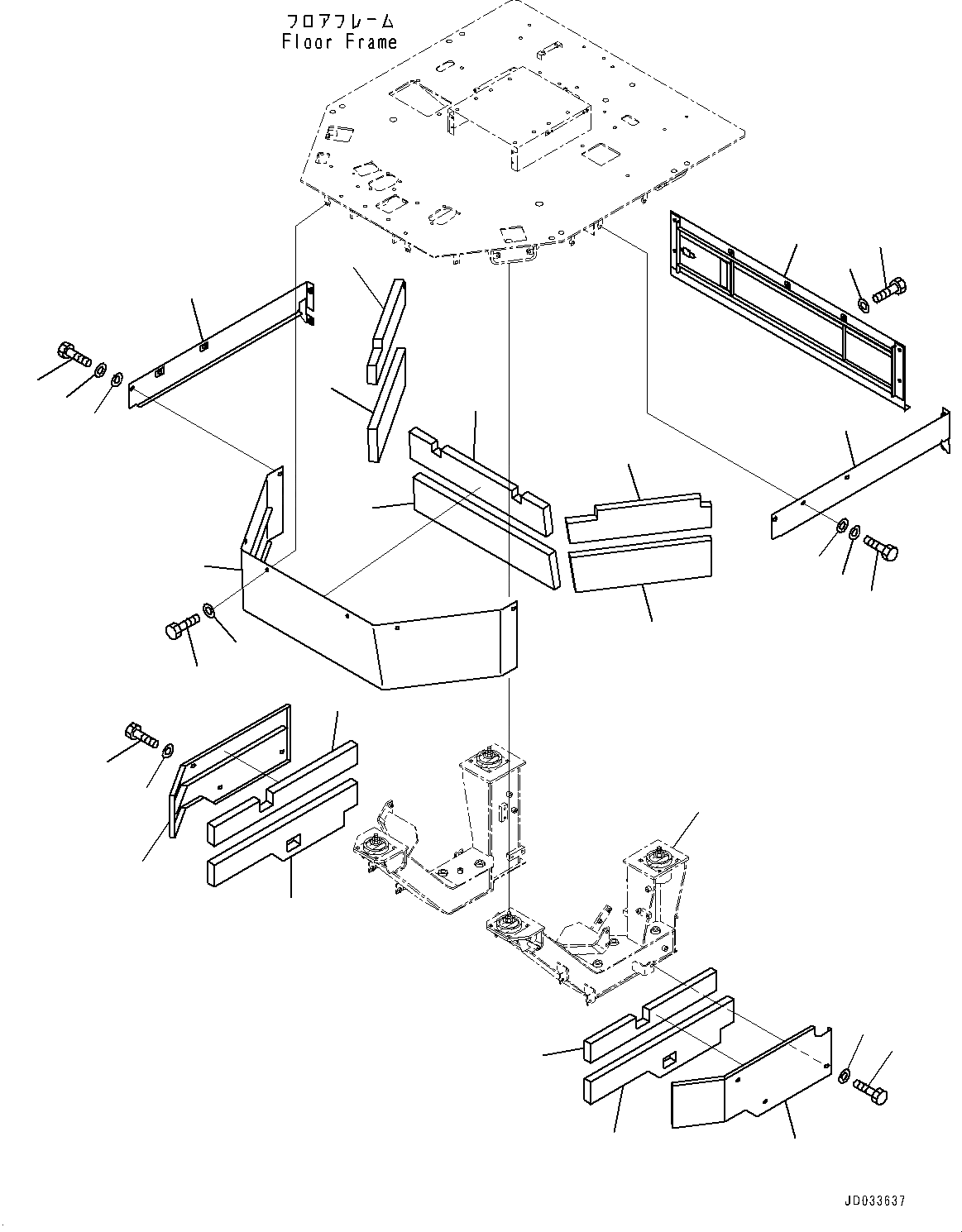 フロアフレーム
Floor Frame

JD033637