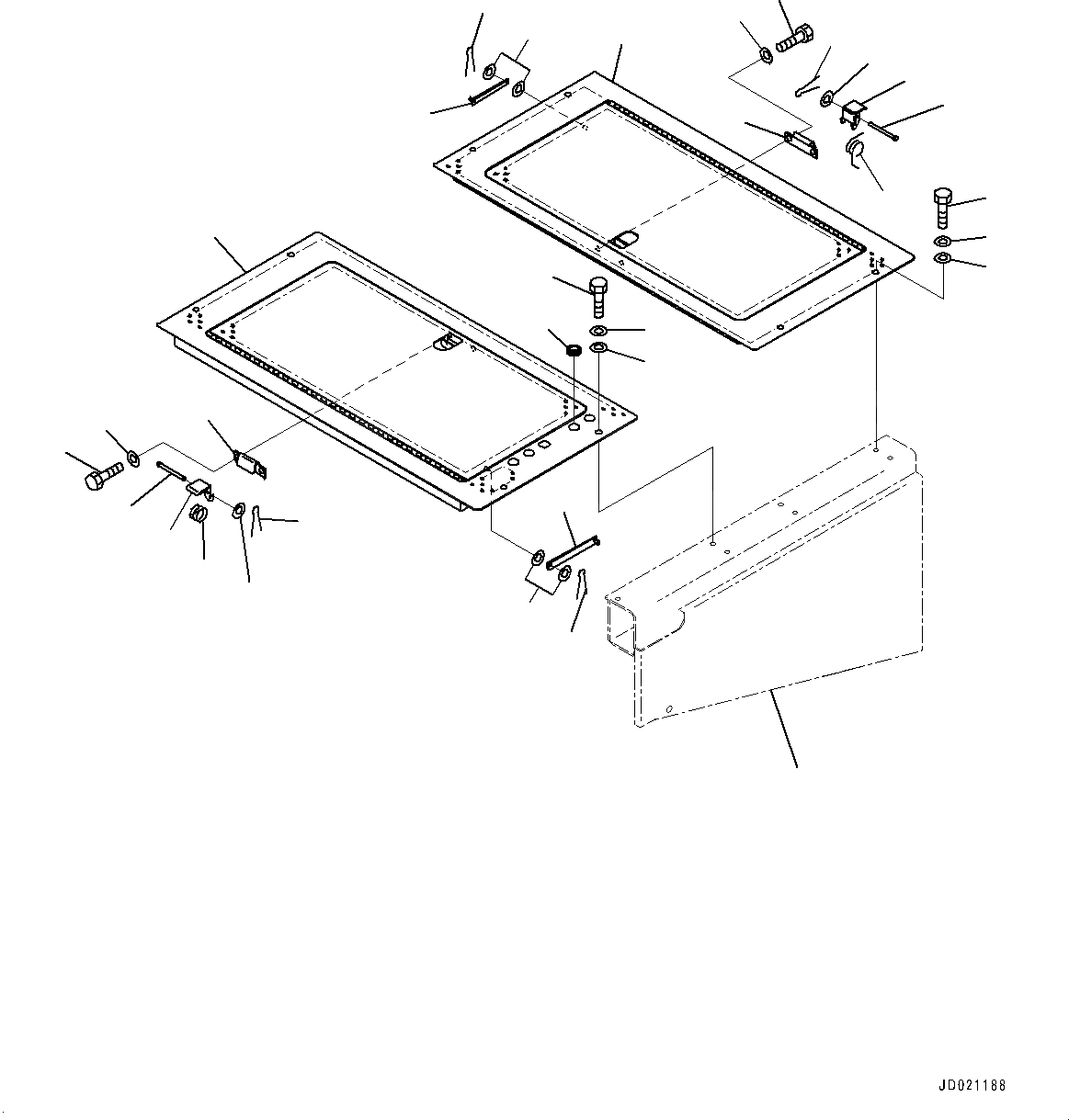 JD021188